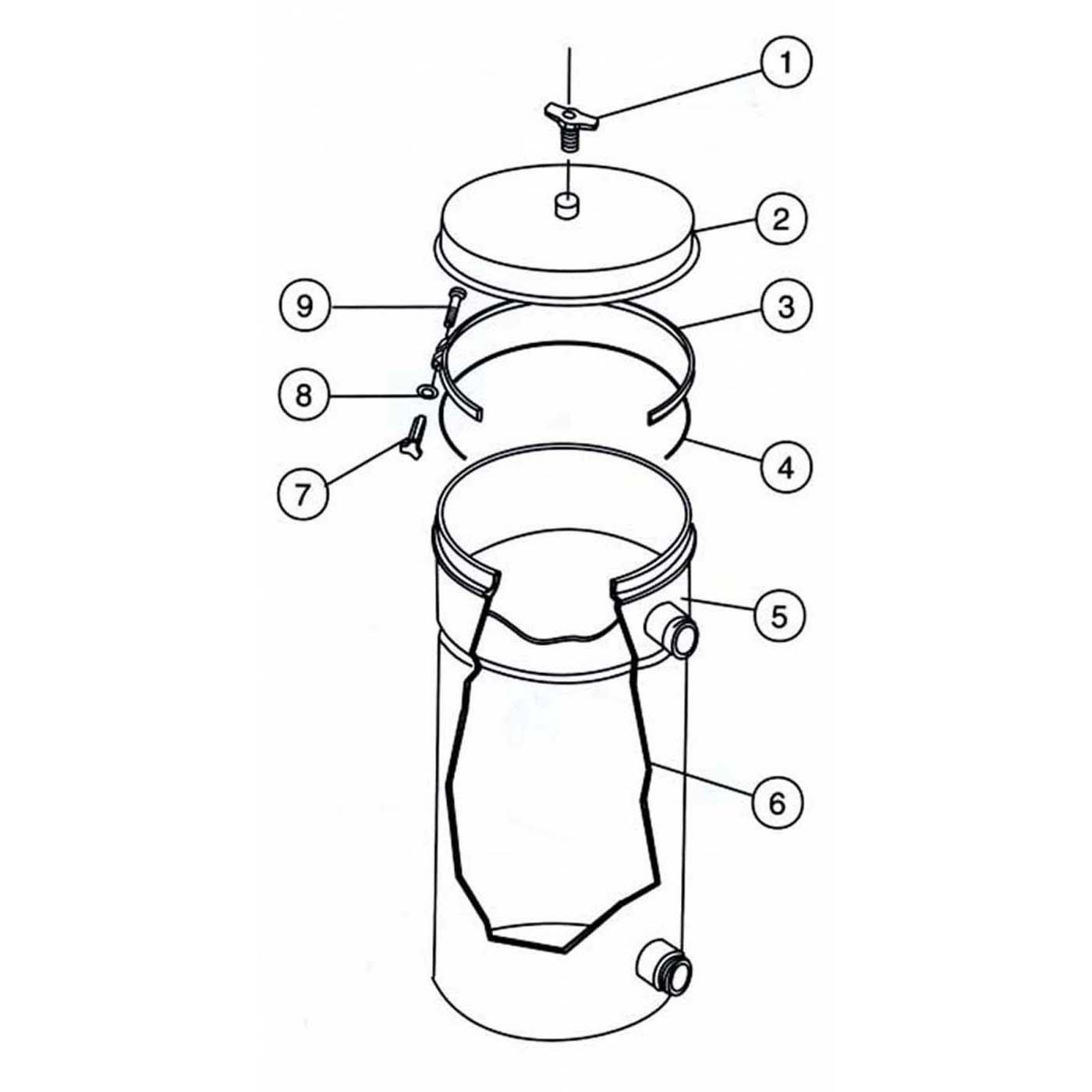 1
2
9
3
8
4
7
5
6