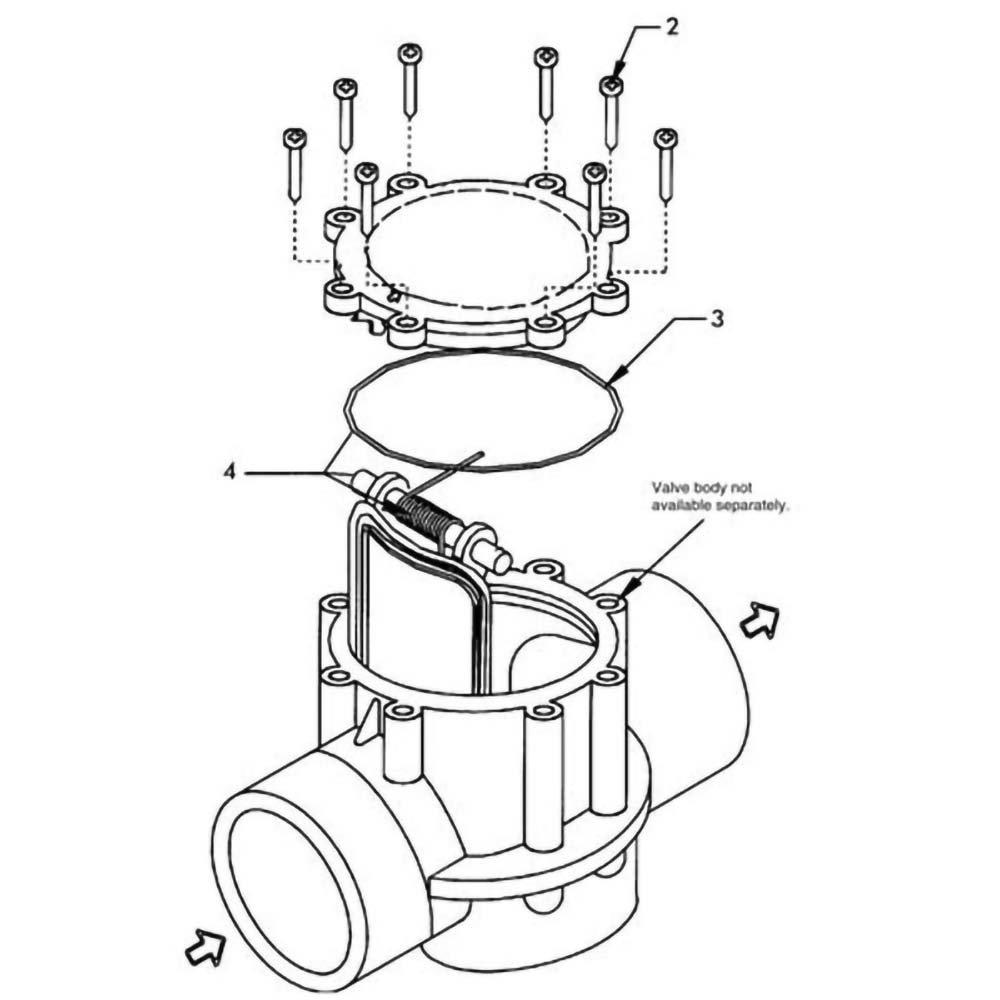 2

3

4

Valve body not available separately.