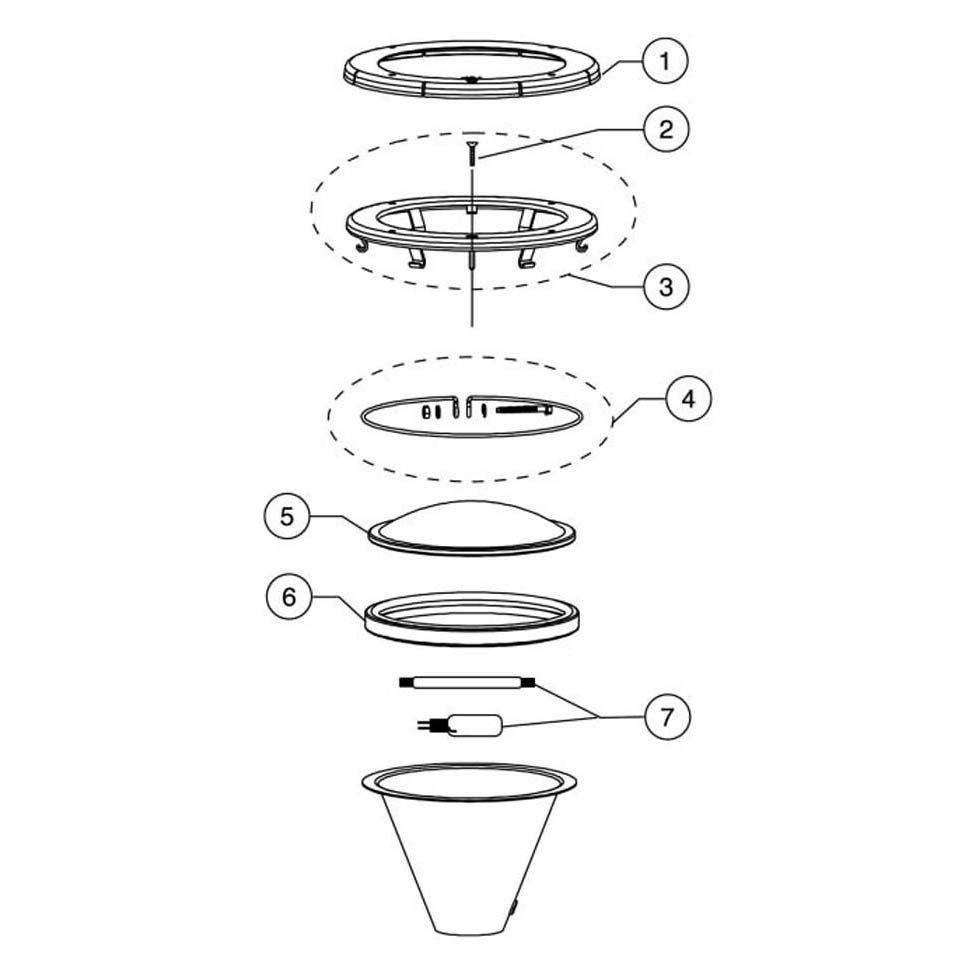 1
2
3
4
5
6
7