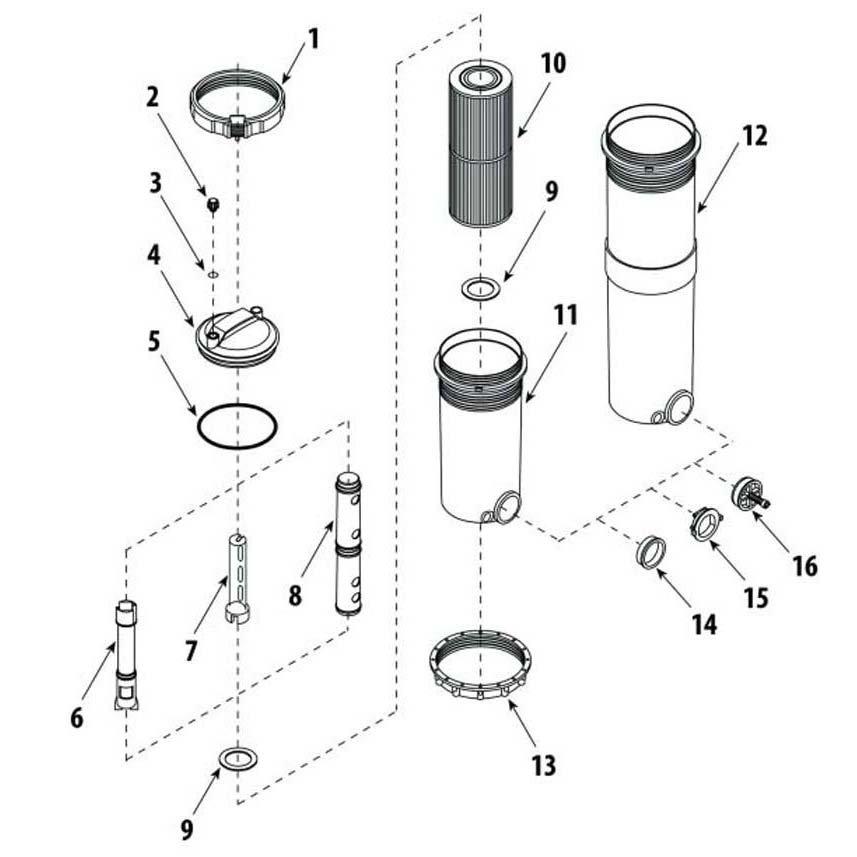 1
2
3
4
5
6
7
8
9
10
9
11
12
13
14
15
16