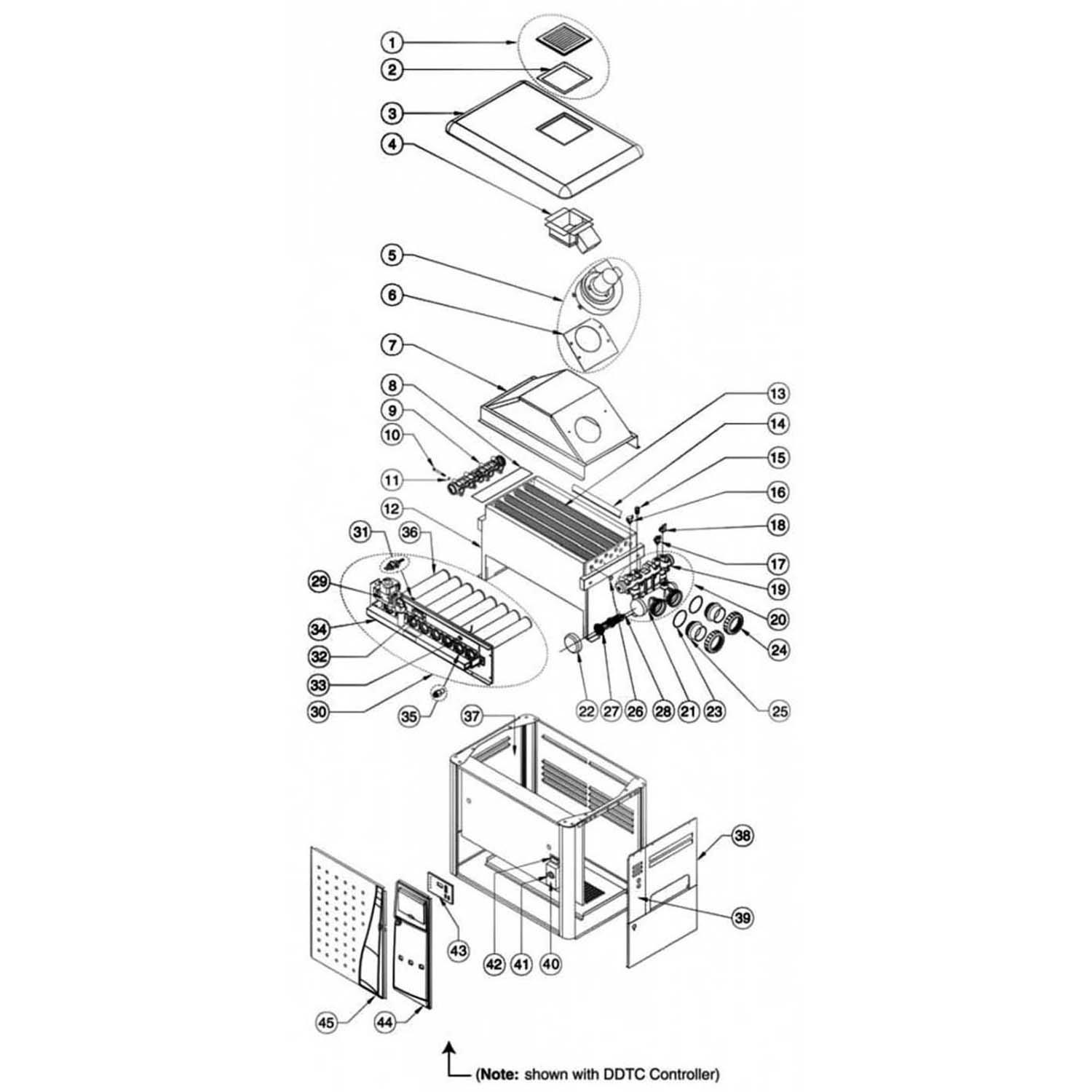 1
2
3
4
5
6
7
8
9
10
11
12
13
14
15
16
18
17
19
20
24
25
31
36
29
34
32
33
30
35
22
27
26
28
21
23
37
38
39
43
42
41
40
45
44
(Note: shown with DDTC Controller)