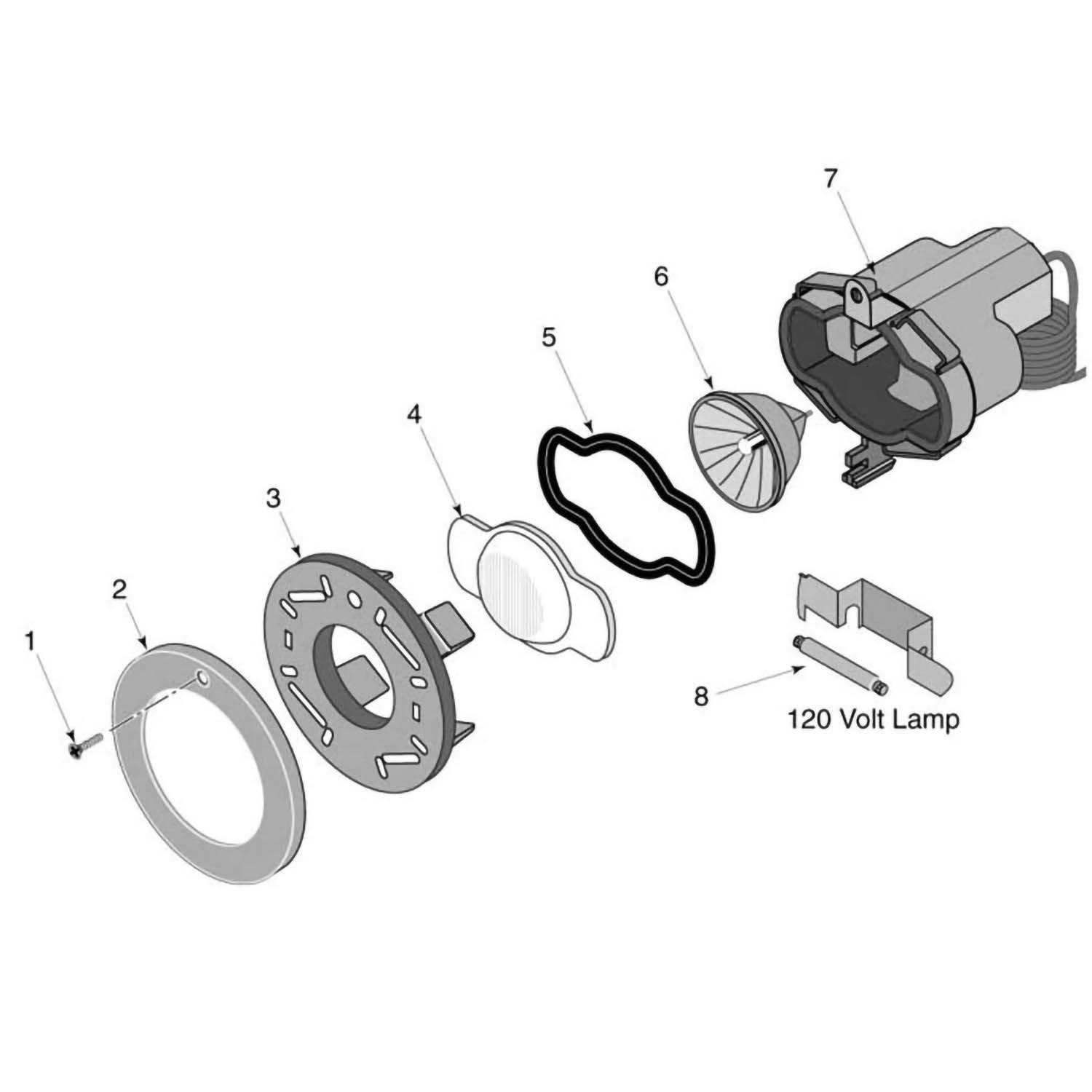 7

6

5

4

3

2

1

8

120 Volt Lamp