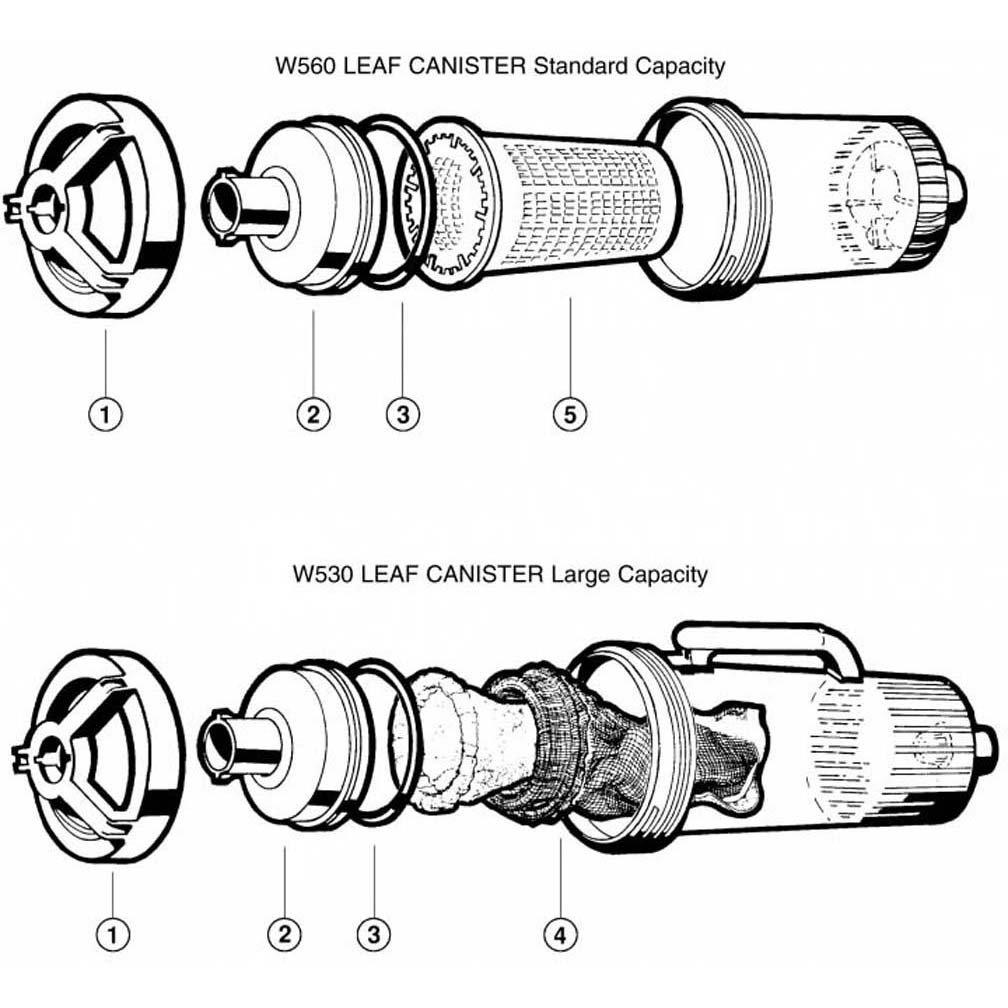 W560 LEAF CANISTER Standard Capacity

1

2

3

5

W530 LEAF CANISTER Large Capacity

1

2

3

4