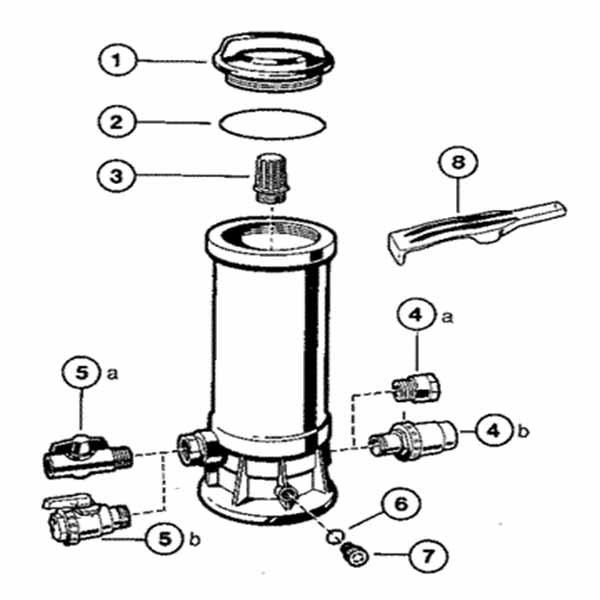 1
2
3
8
4 a
5 a
4 b
6
5 b
7