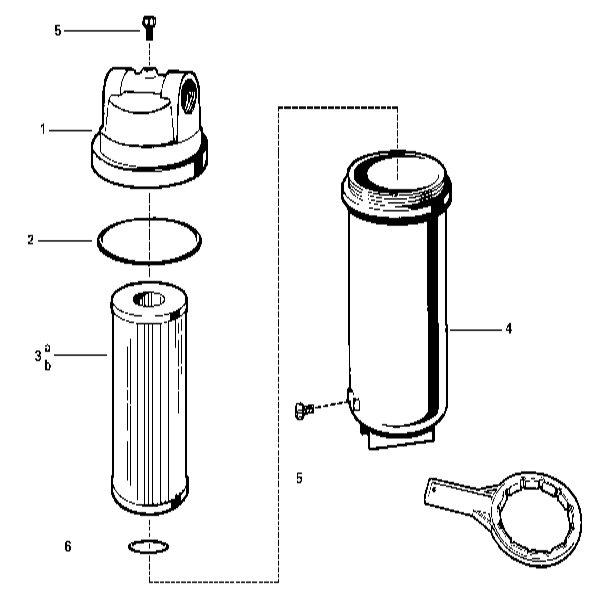 5

1

2

3 a b

4

5

6