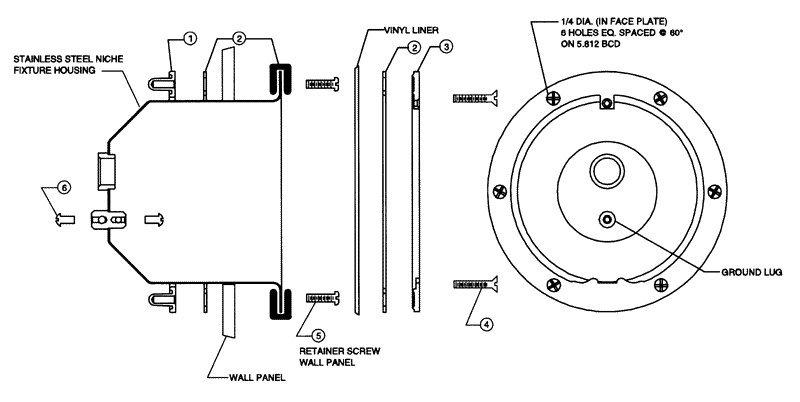 STAINLESS STEEL NICHE FIXTURE HOUSING

1

2

VINYL LINER

2

3

1/4 DIA. (IN FACE PLATE) 6 HOLES EQ. SPACED @ 60° ON 5.812 BCD

6

GROUND LUG

5

RETAINER SCREW WALL PANEL

4

WALL PANEL