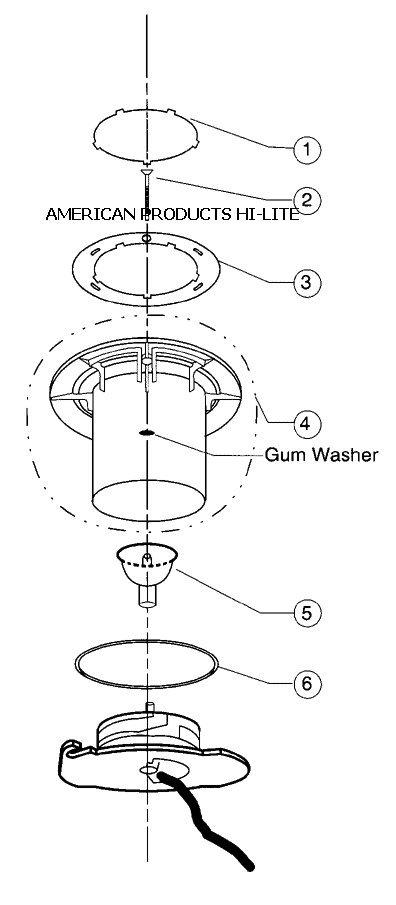 1

2

AMERICAN PRODUCTS HI-LITE

3

4

Gum Washer

5

6