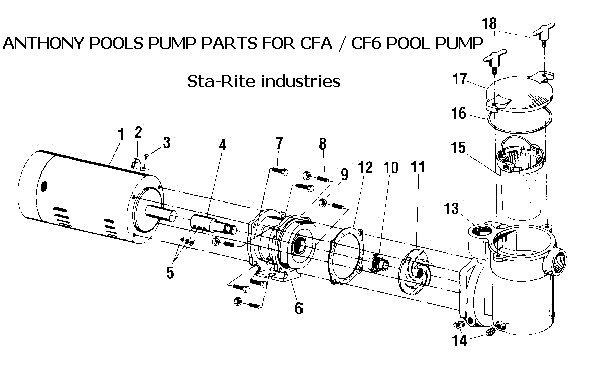 ANTHONY POOLS PUMP PARTS FOR CFA / CF6 POOL PUMP

Sta-Rite industries

18
17
16
15
1
2
3
4
7
8
9
12
10
11
13
5
6
14