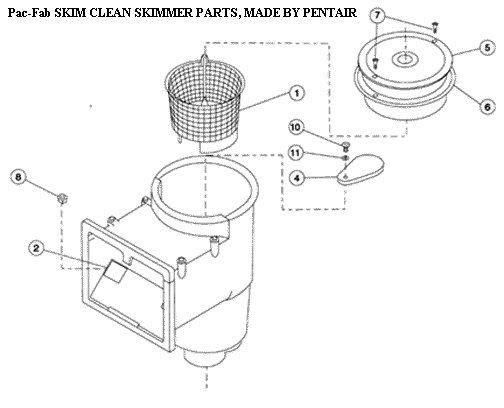 Pac-Fab SKIM CLEAN SKIMMER PARTS, MADE BY PENTAIR

7
5
6
1
10
11
4
8
2