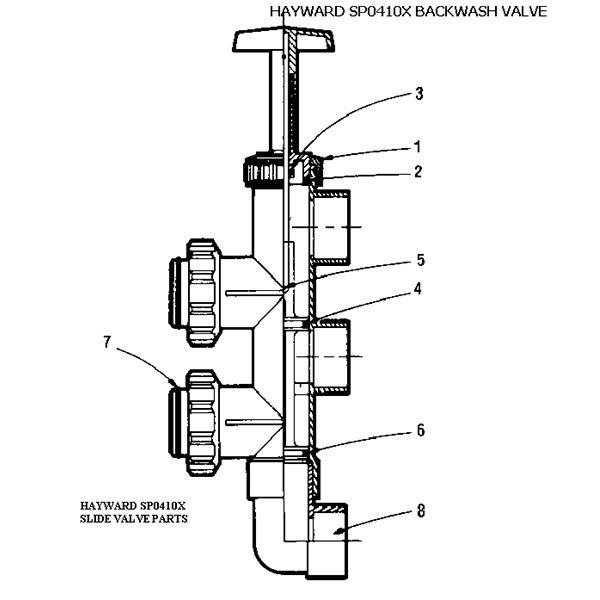 HAYWARD SP0410X BACKWASH VALVE

3

1

2

5

4

7

6

HAYWARD SP0410X
SLIDE VALVE PARTS

8