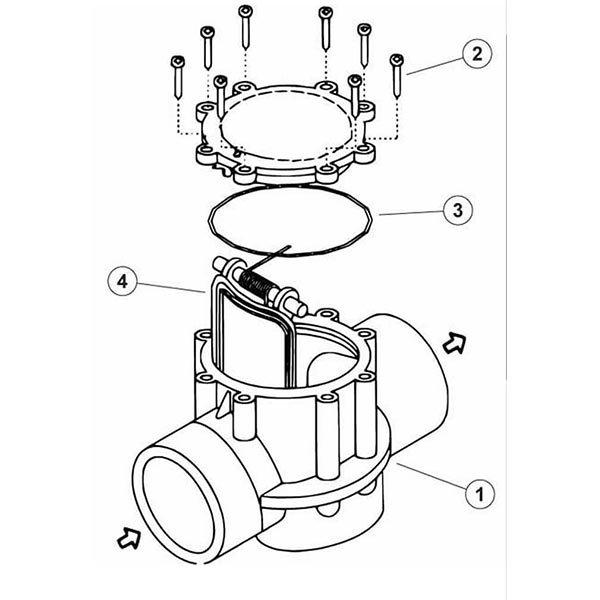 2
3
4
1