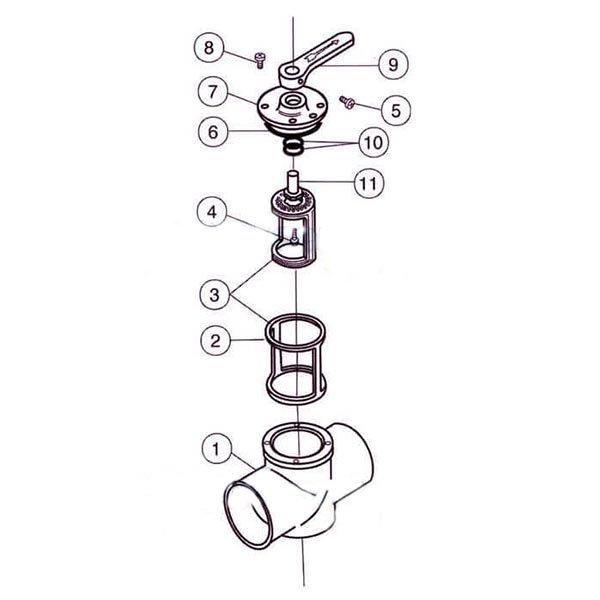 8
9
7
5
6
10
11
4
3
2
1