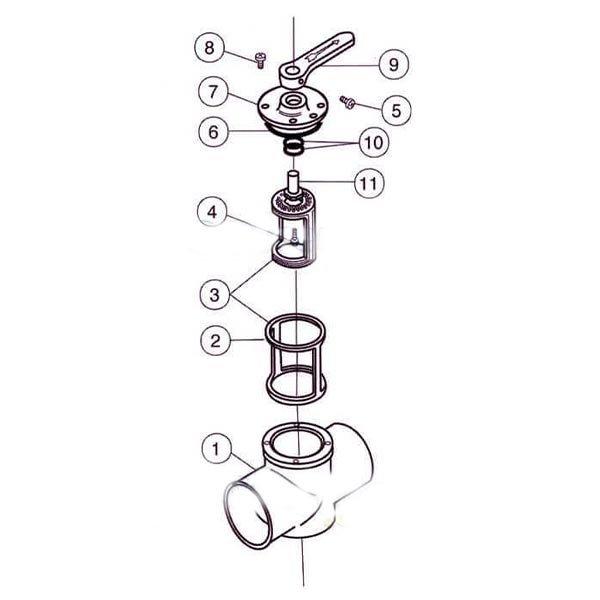 8
9
7
5
6
10
11
4
3
2
1