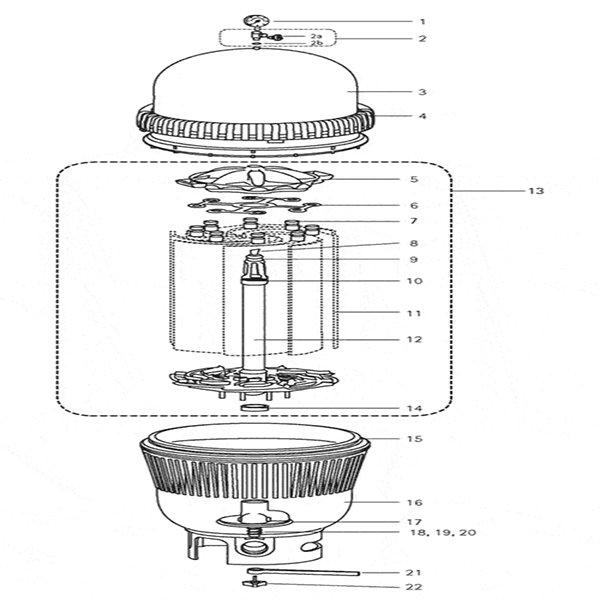 1
2a
2b
2
3
4
5
13
6
7
8
9
10
11
12
14
15
16
17
18, 19, 20
21
22