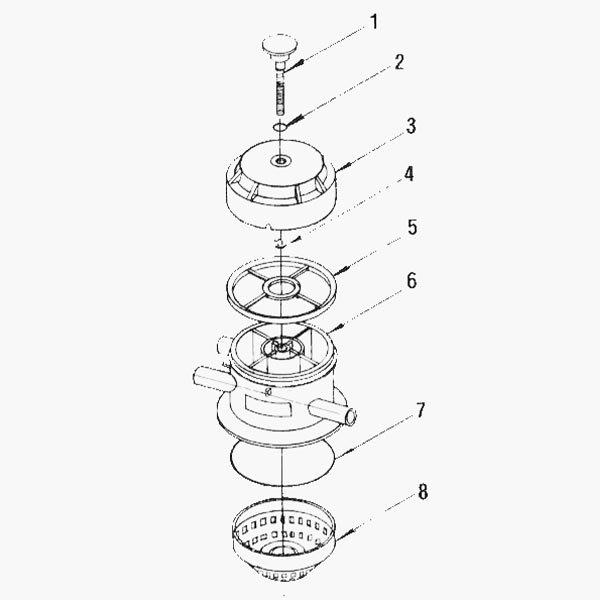 1
2
3
4
5
6
7
8