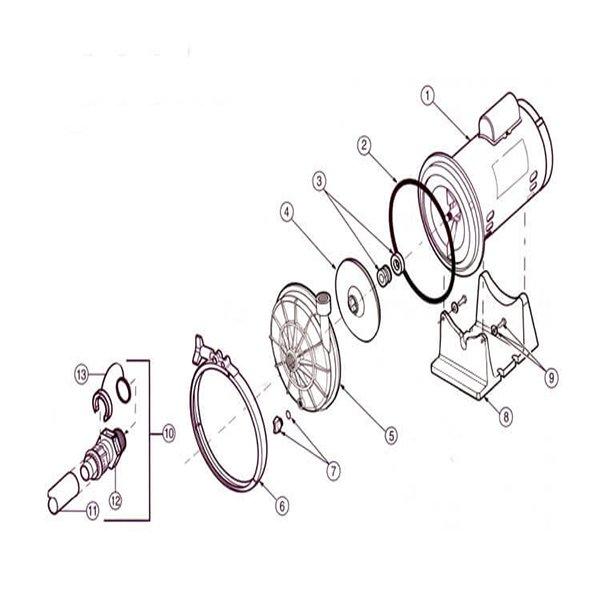 1
2
3
4
5
6
7
8
9
10
11
12
13