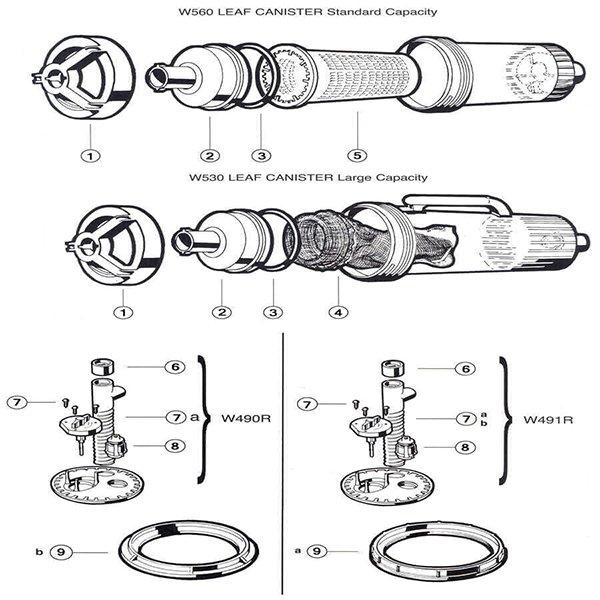 W560 LEAF CANISTER Standard Capacity

1
2
3
5

W530 LEAF CANISTER Large Capacity

1
2
3
4

6
7
7 a
8
W490R
b 9

6
7
7 a b
8
W491R
a 9