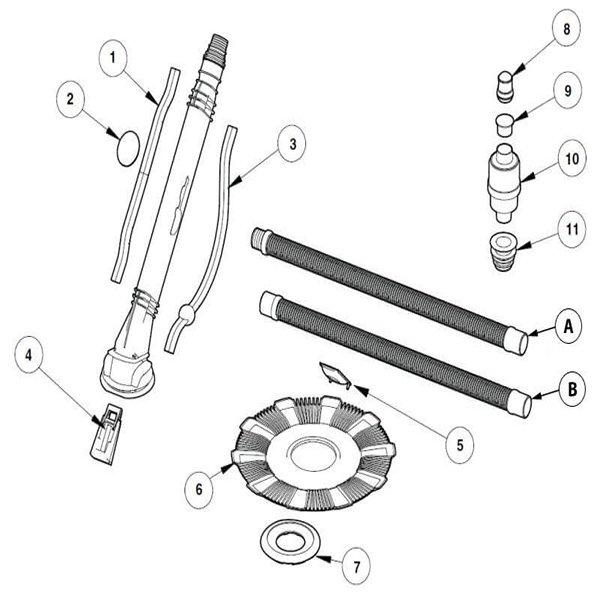 1
2
3
8
9
10
11
A
B
4
5
6
7