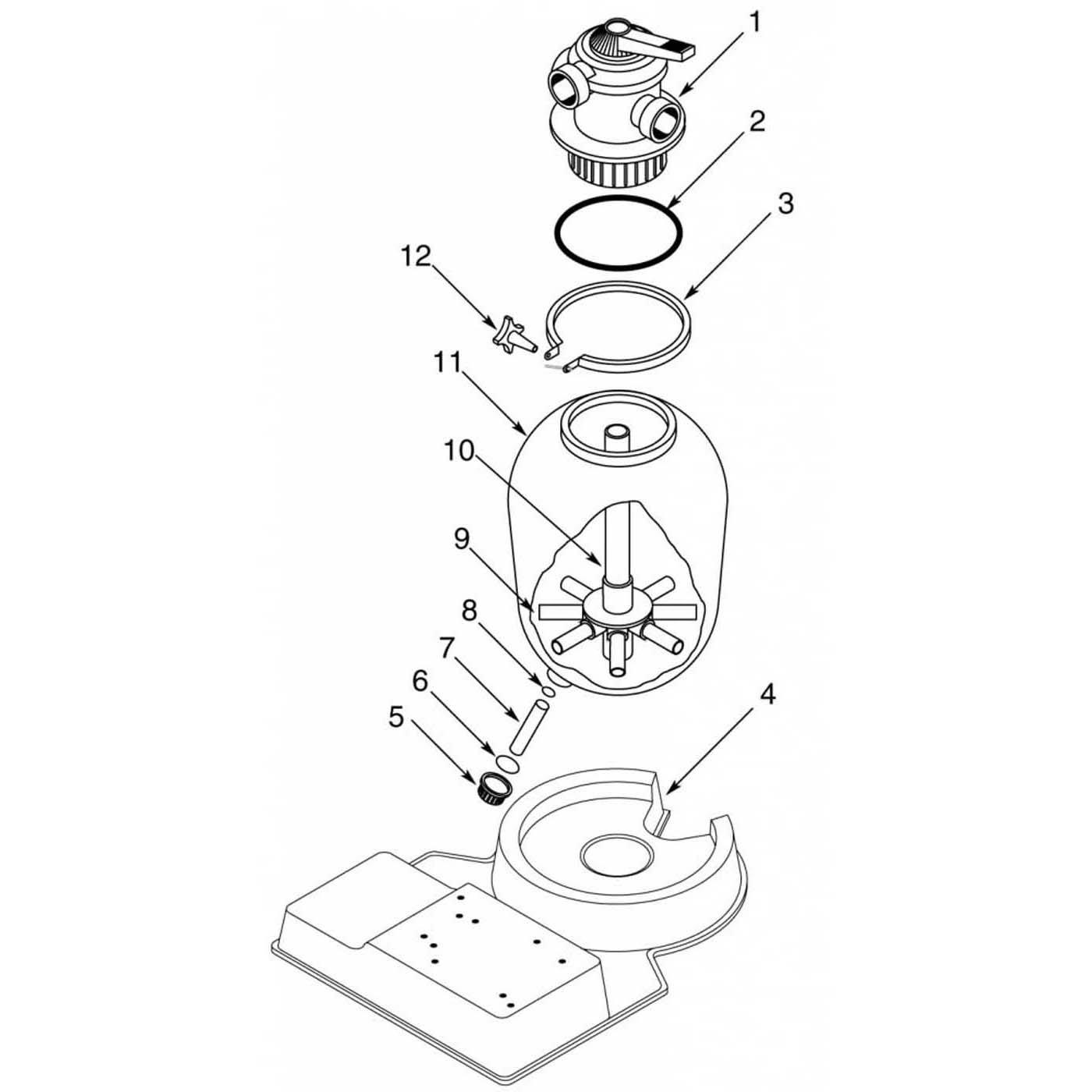 1
2
3
12
11
10
9
8
7
6
5
4