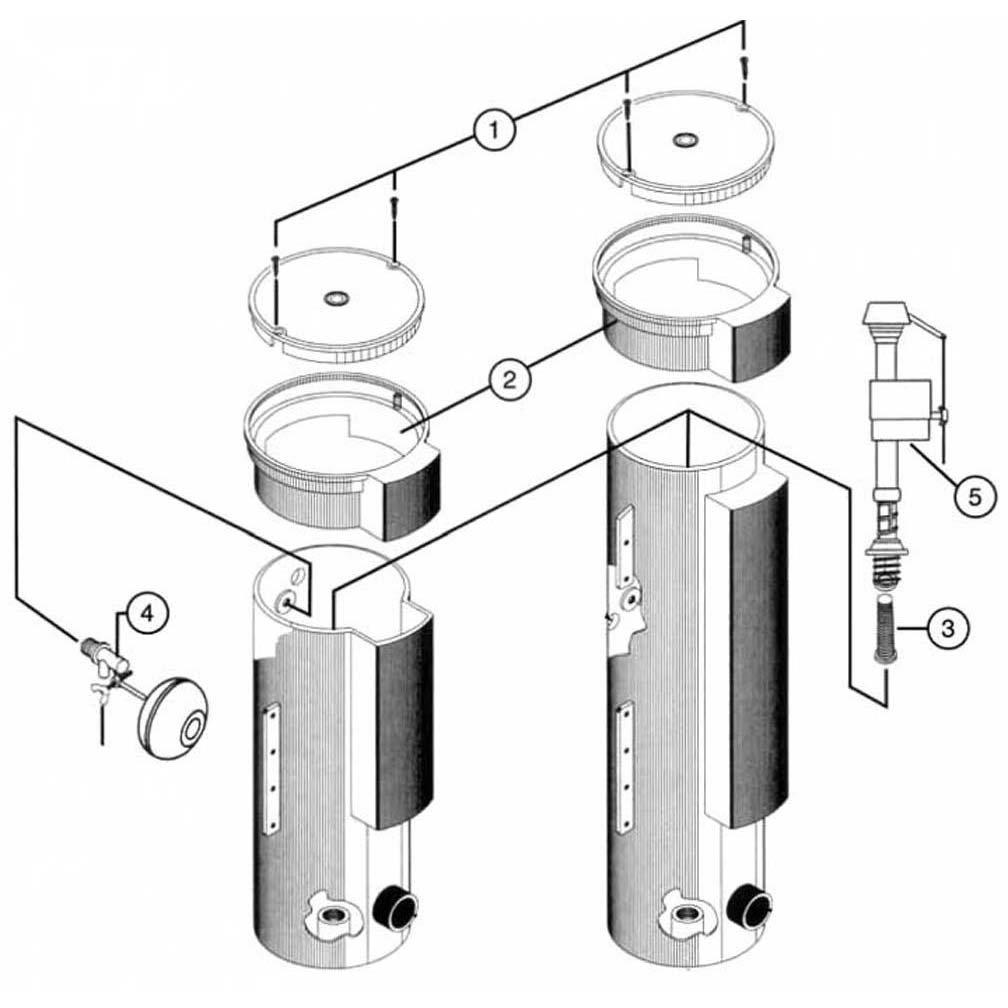 1
2
5
4
3