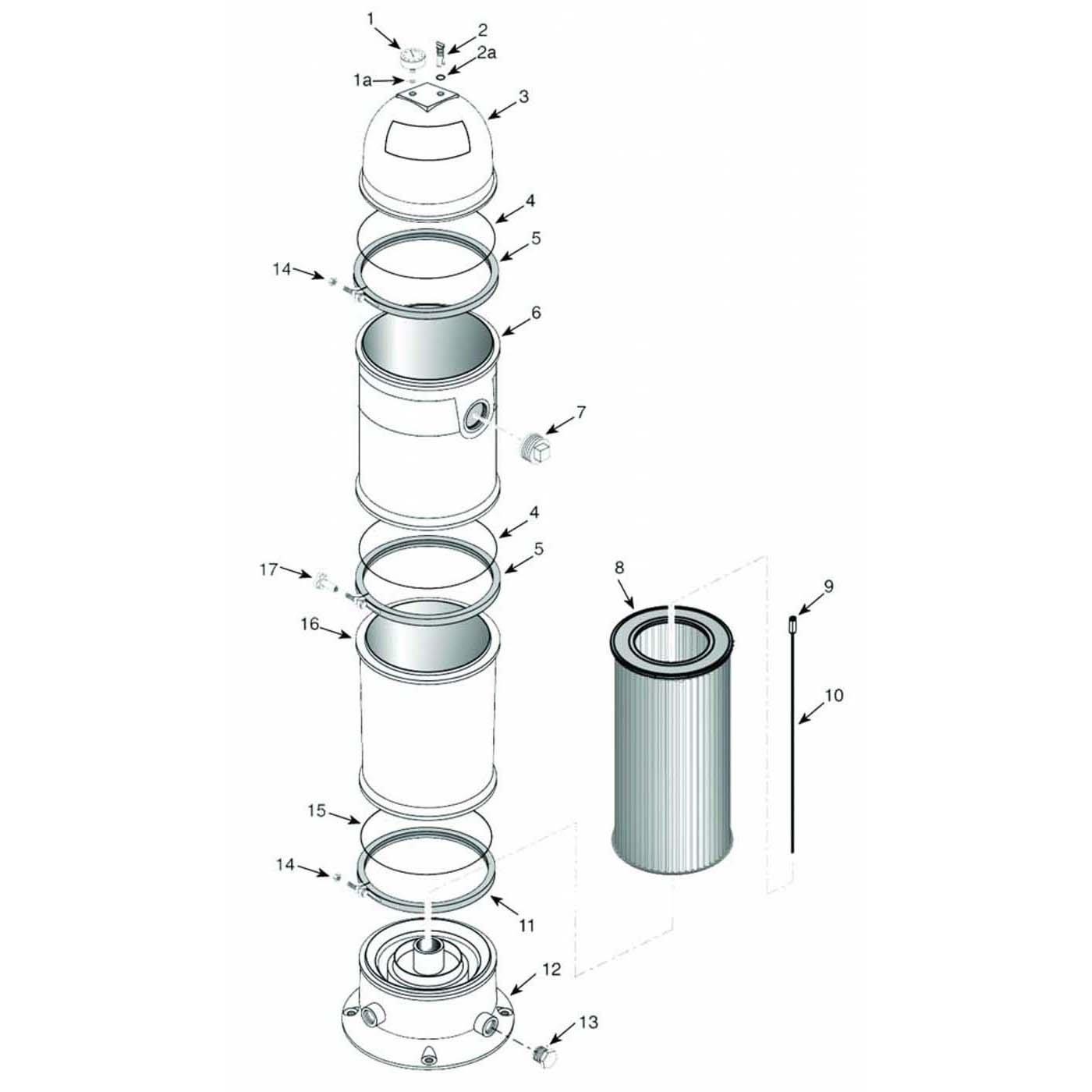 1
2
2a
1a
3
4
5
14
6
7
4
5
17
8
9
16
10
15
14
11
12
13