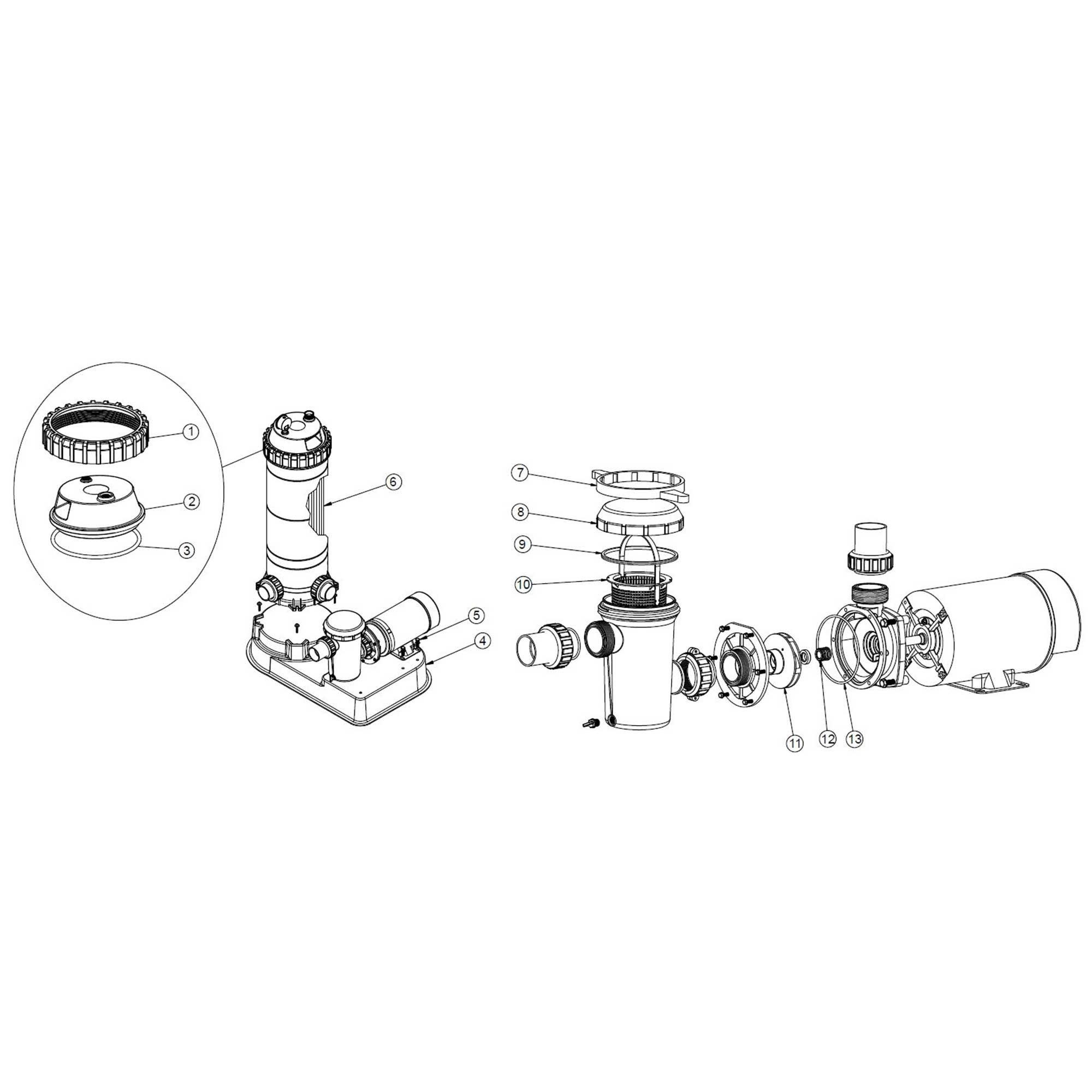 1
2
3
6
5
4
7
8
9
10
11
12
13