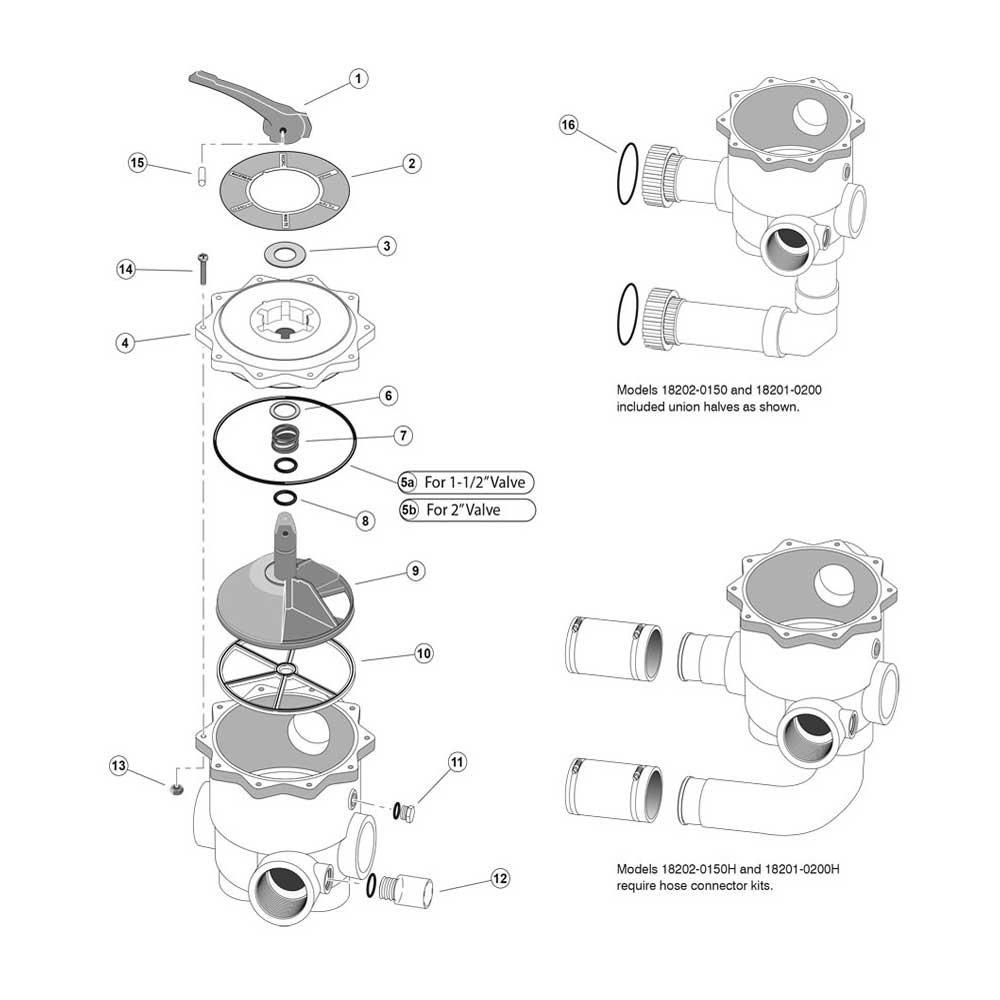 1
15
2
3
14
4
6
7
5a For 1-1/2" Valve
5b For 2" Valve
8
9
10
13
11
12
16

Models 18202-0150 and 18201-0200 included union halves as shown.

Models 18202-0150H and 18201-0200H require hose connector kits.