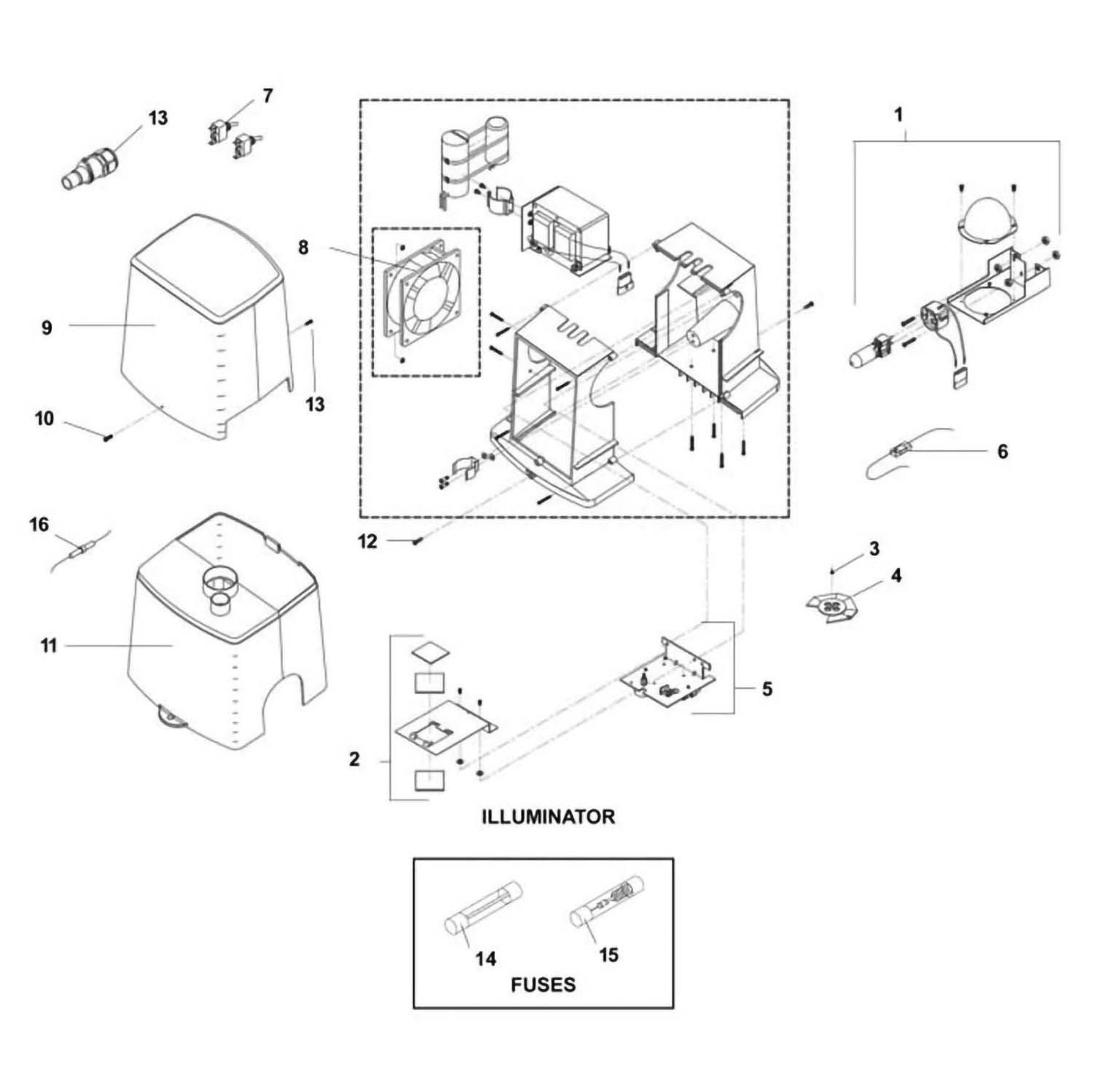 13
7
1
8
9
13
10
6
16
12
3
4
11
5
2
ILLUMINATOR
14
15
FUSES