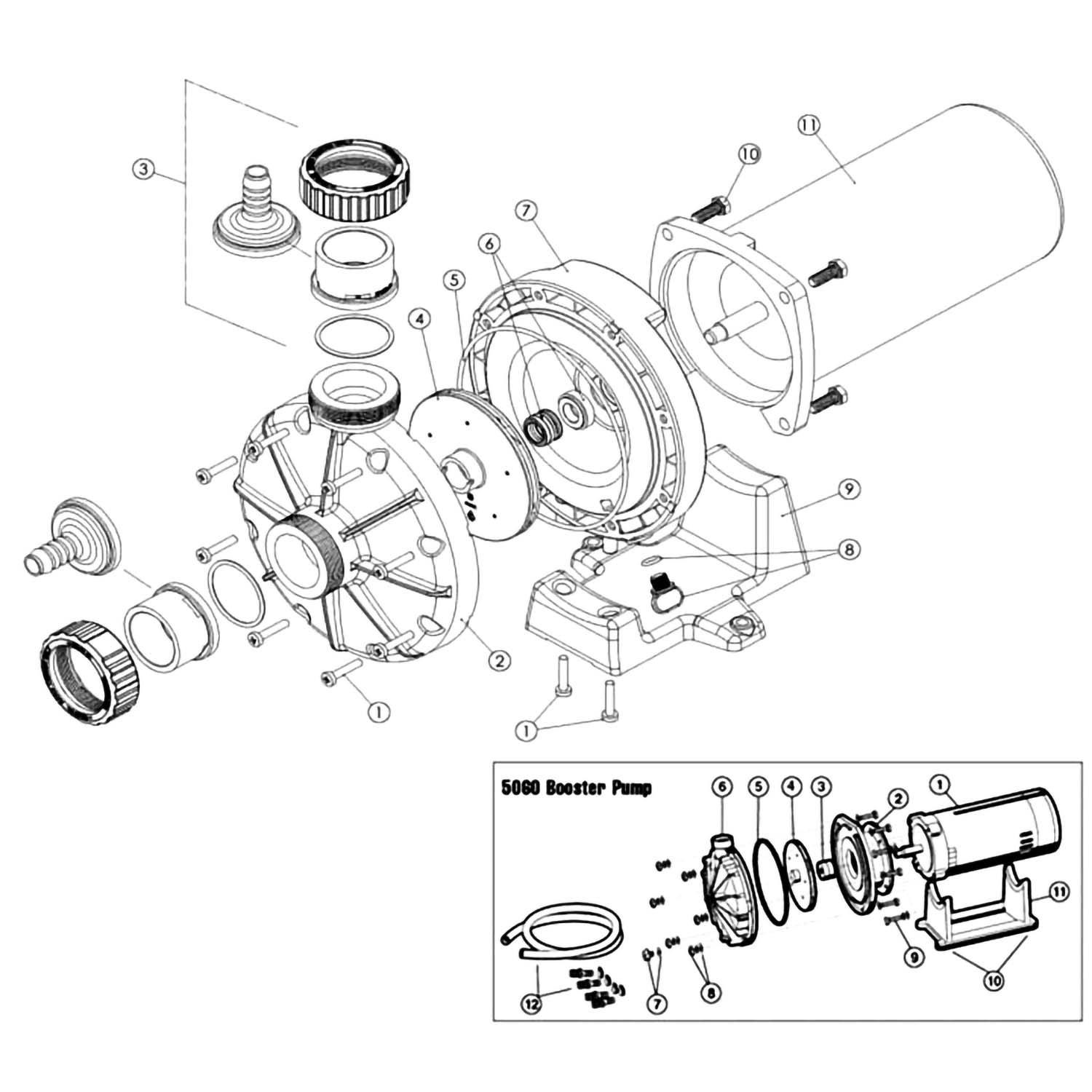 3

11

10

7

6

5

4

9

8

2

1

1

5060 Booster Pump

6

5

4

3

2

1

11

9

10

12

7

8