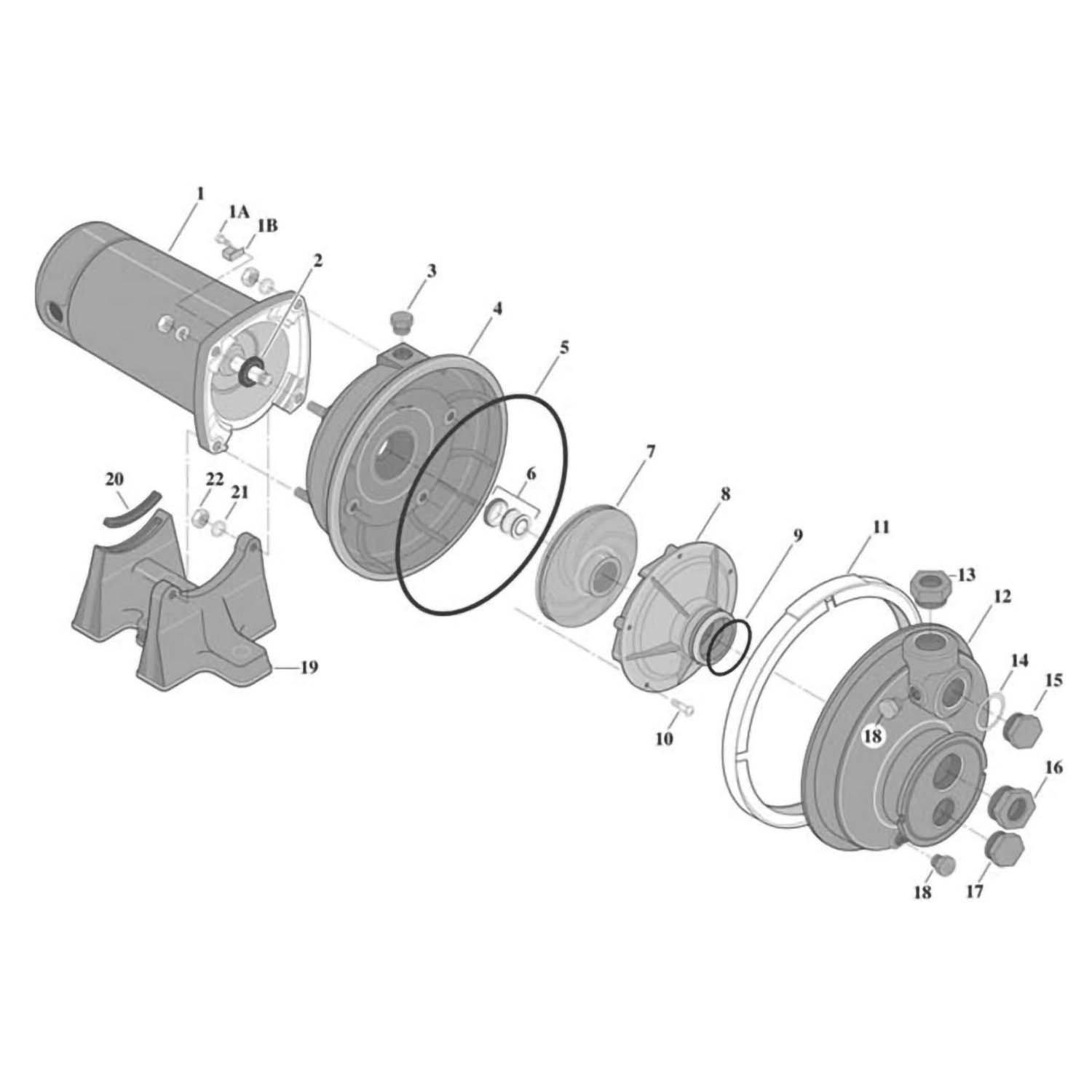 1
1A
1B
2
3
4
5
6
7
8
9
10
11
12
13
14
15
16
17
18
18
19
20
21
22