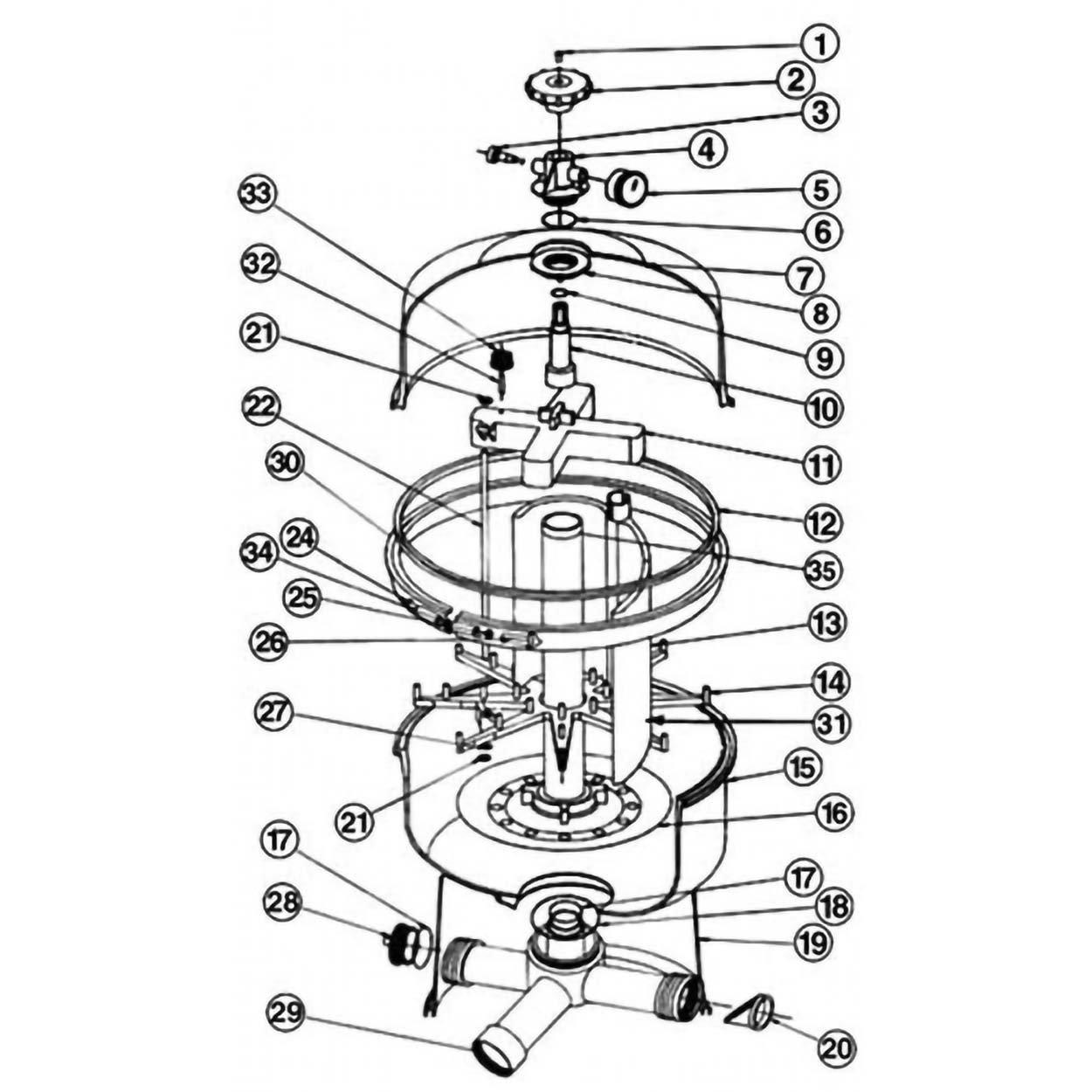 1
2
3
4
5
6
7
8
9
10
11
12
35
13
14
31
15
16
17
18
19
20
33
32
21
22
30
24
34
25
26
27
21
17
28
29