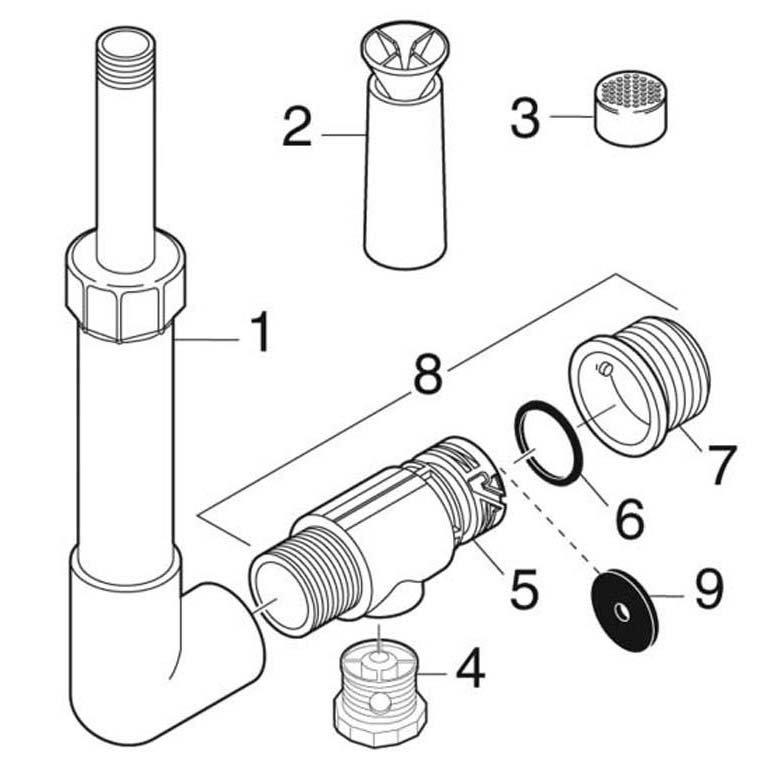 2
3
1
8
7
6
5
9
4