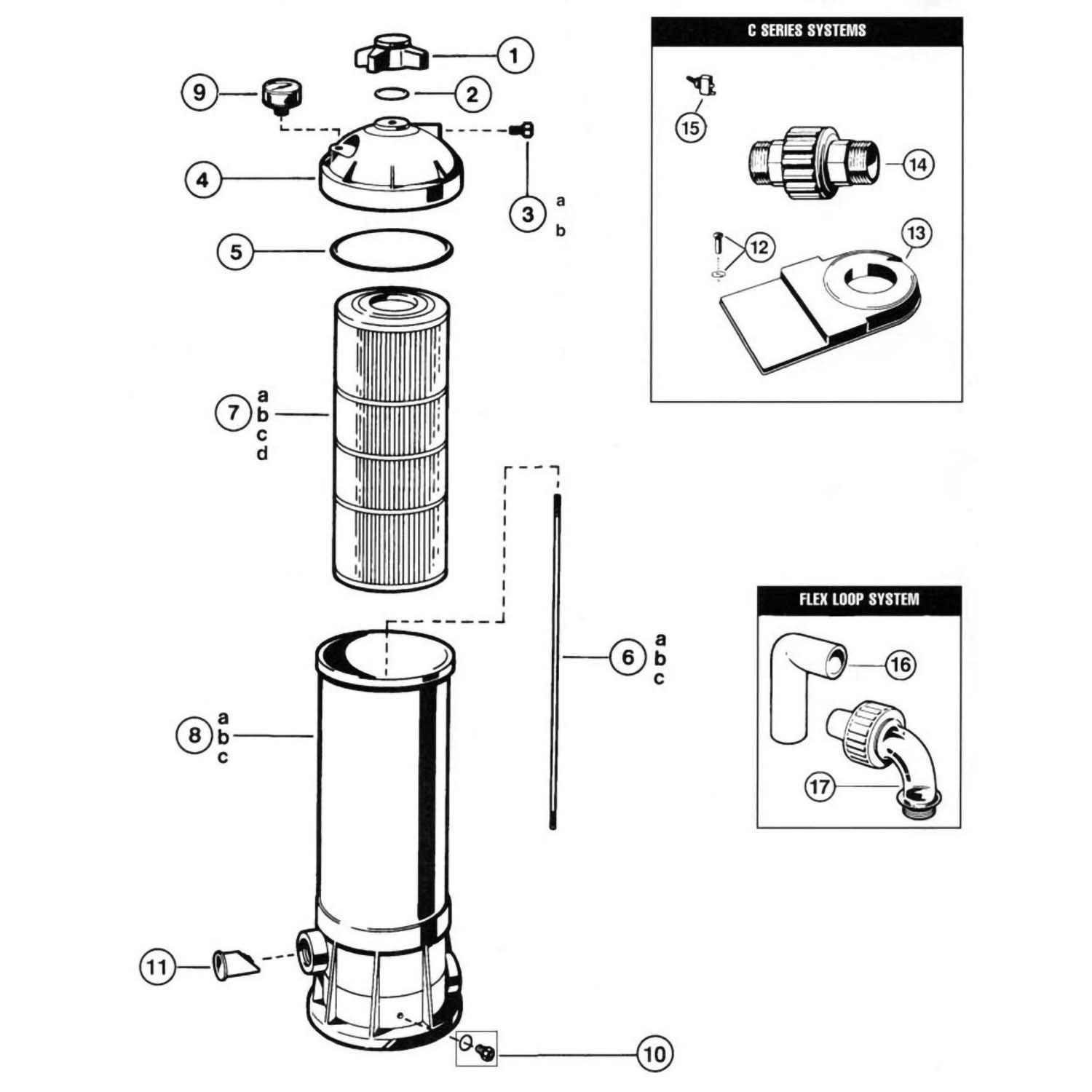 1
9
2
4
3 a
b
5
7 a
b
c
d
6 a
b
c
8 a
b
c
11
10

C SERIES SYSTEMS
15
14
12
13

FLEX LOOP SYSTEM
16
17