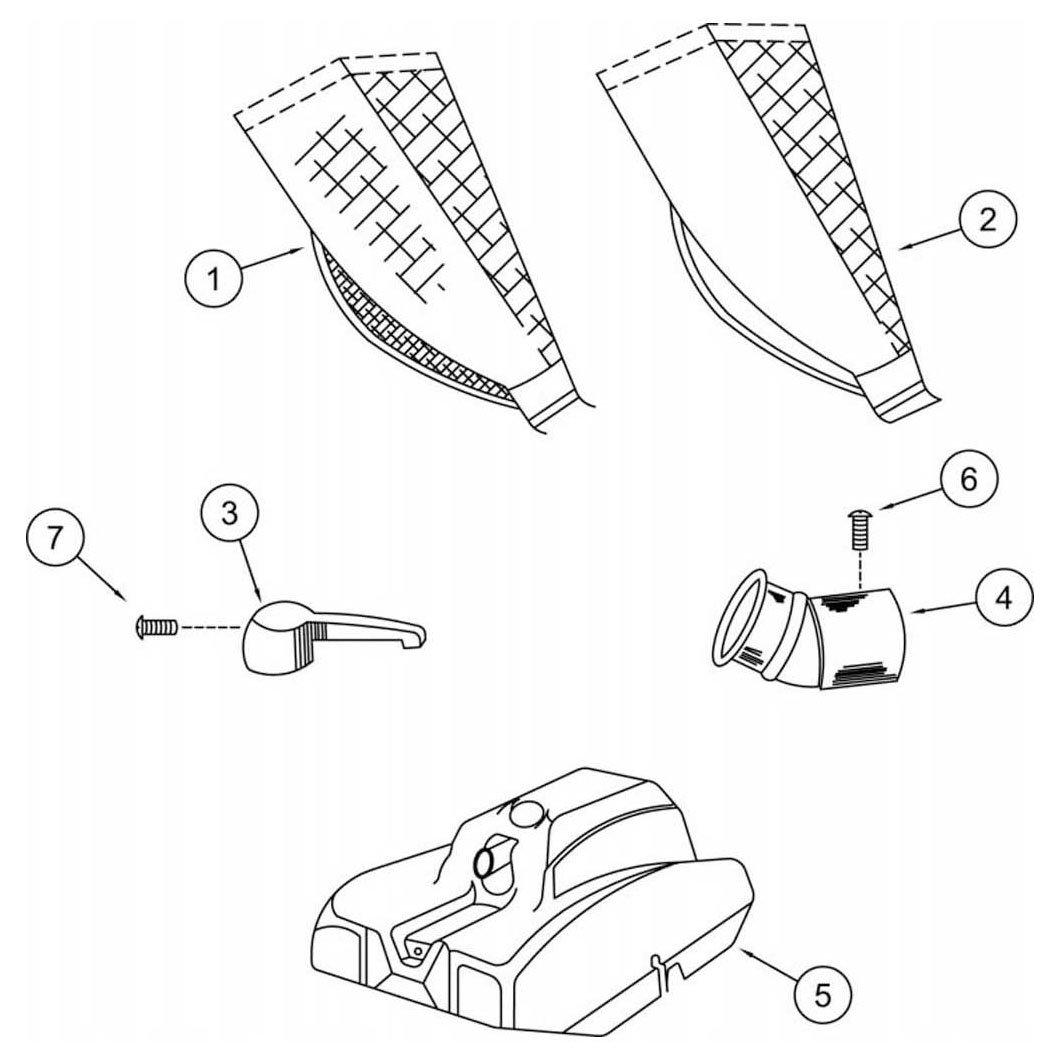 1
2
7
3
6
4
5