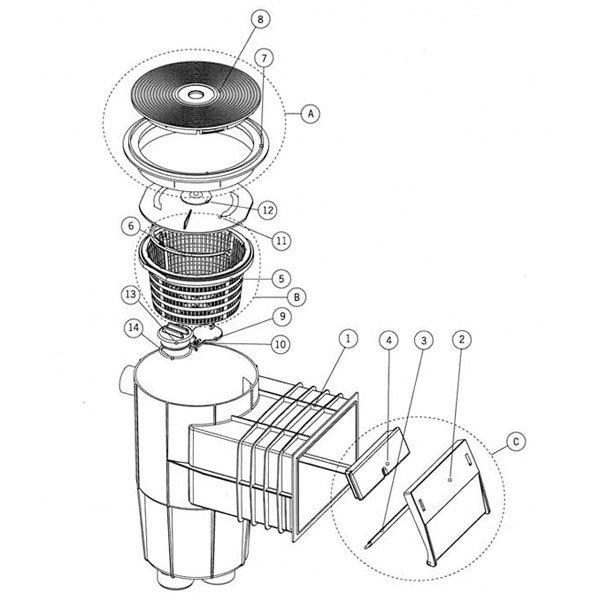 8
7
A
12
6
11
5
B
13
9
14
10
1
4
3
2
C