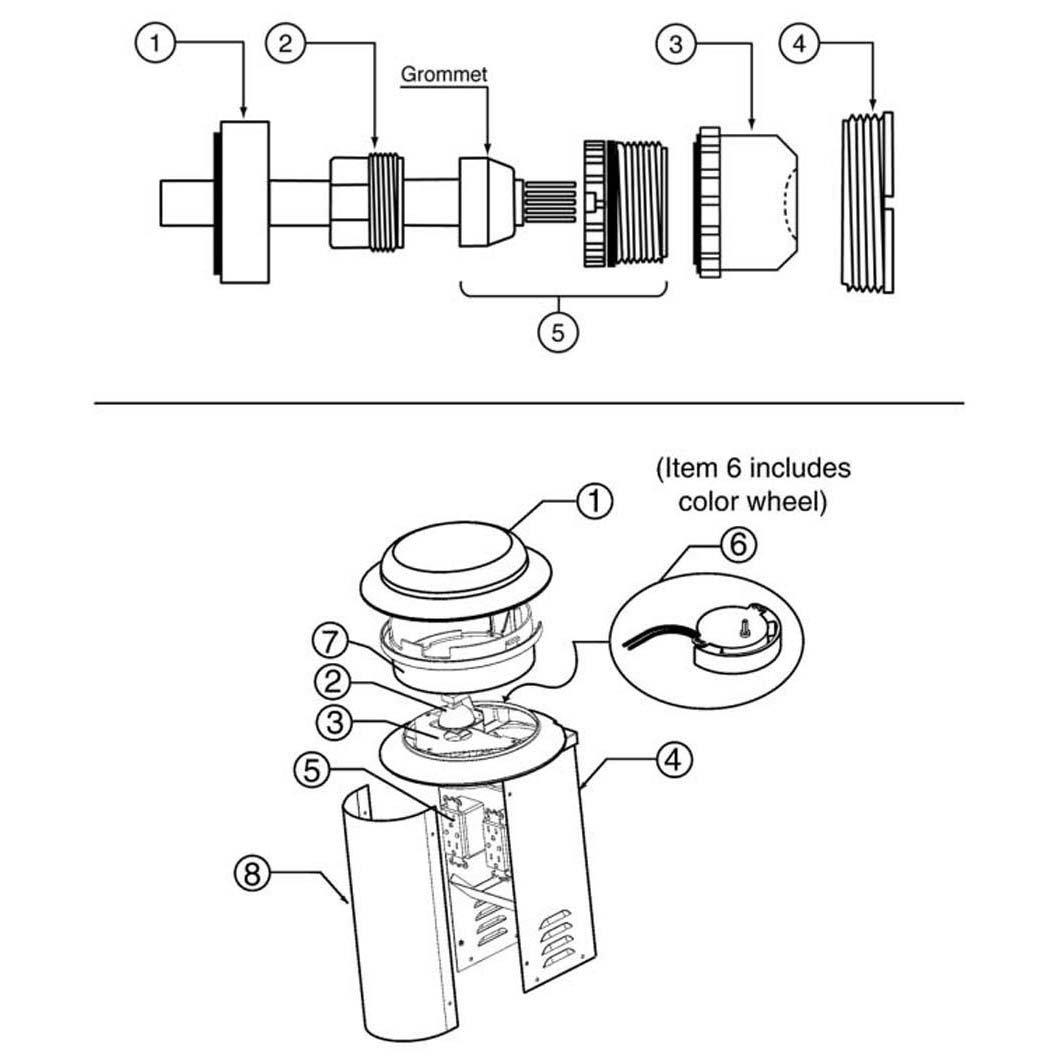 1
2
Grommet
3
4
5

(Item 6 includes color wheel)
1
6
7
2
3
4
5
8