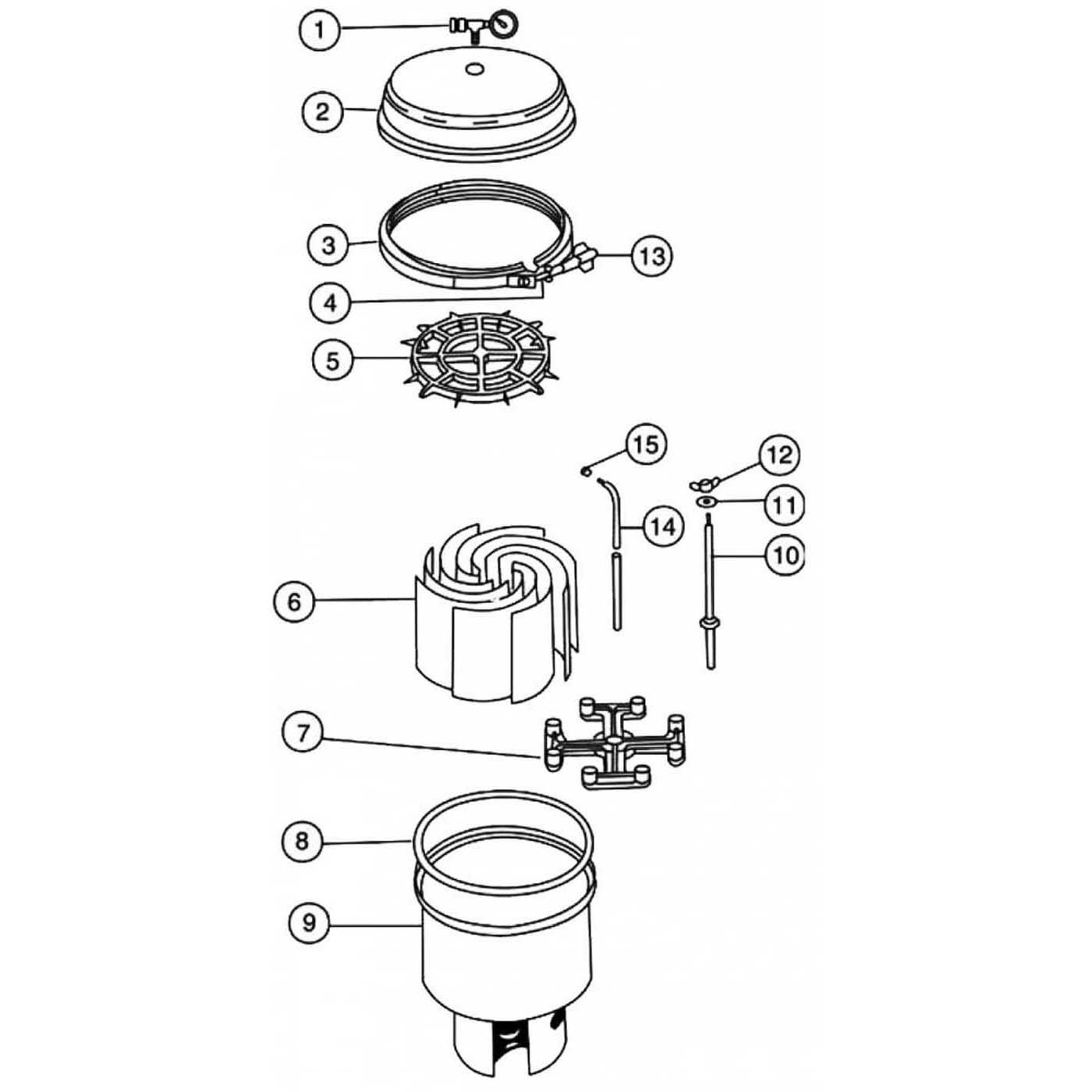 1
2
3
13
4
5
15
12
11
14
10
6
7
8
9