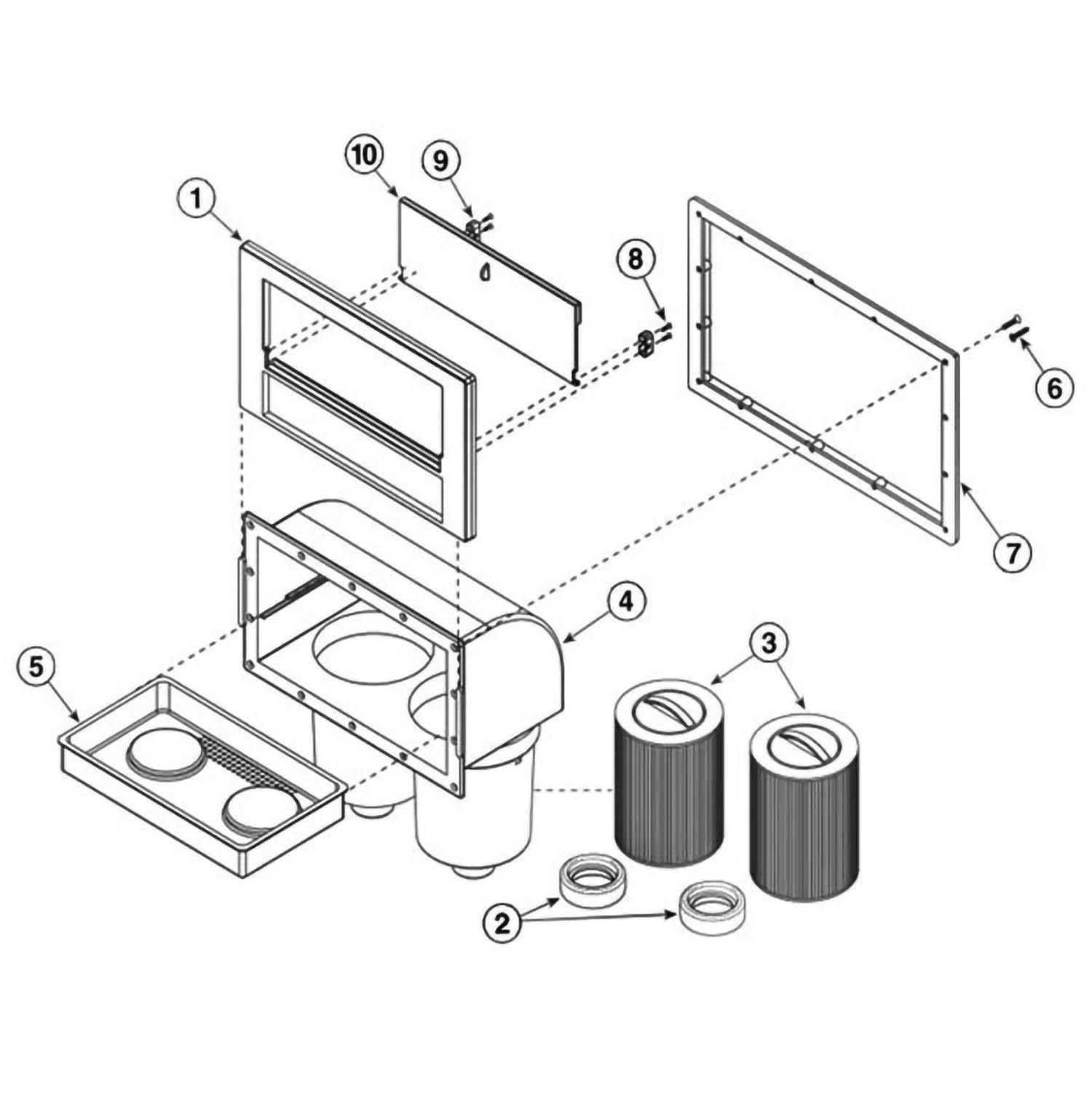 10
9
1
8
6
7
4
5
3
2