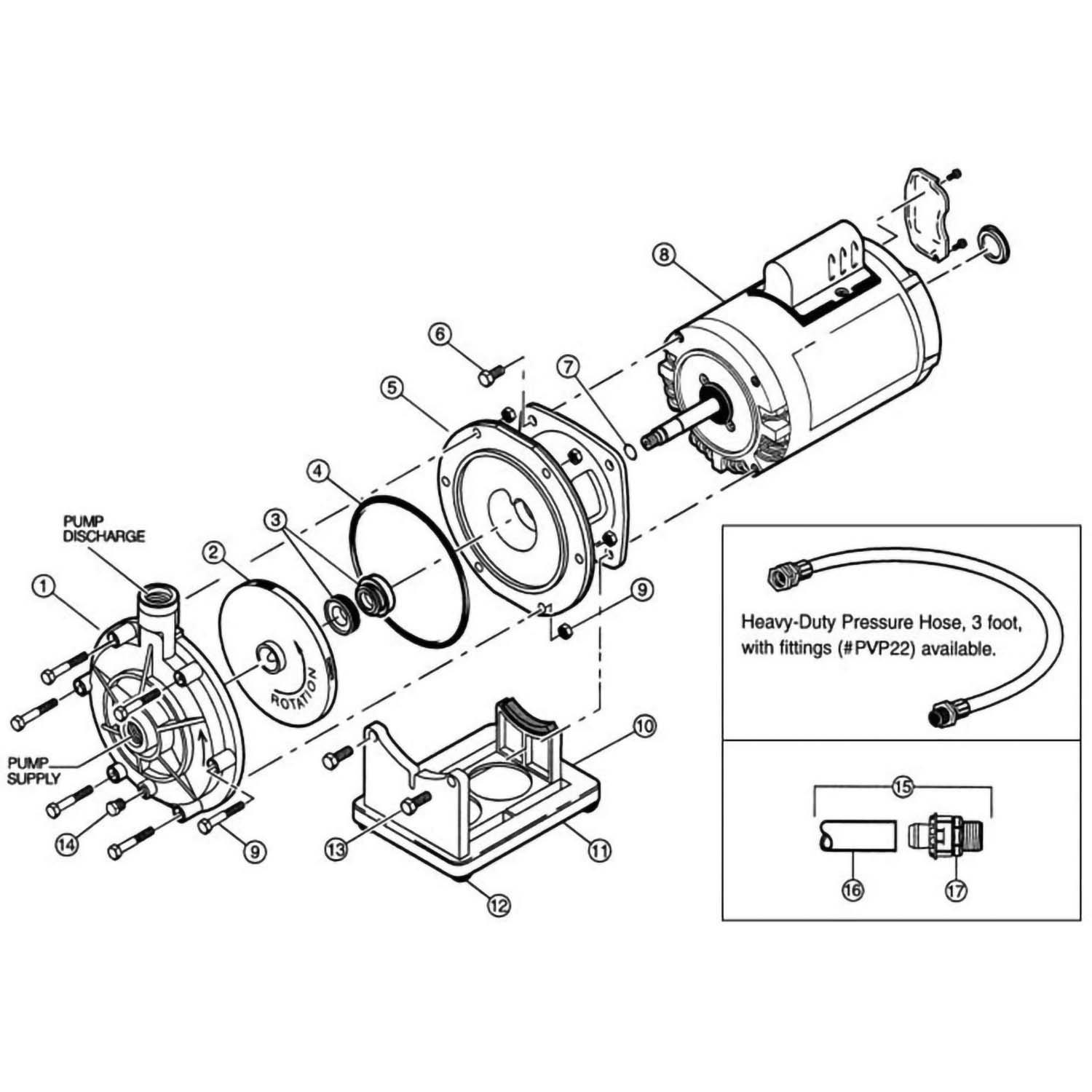 8

6

7

5

4

3

PUMP DISCHARGE

2

1

9

ROTATION

PUMP SUPPLY

10

14

9

13

11

12

Heavy-Duty Pressure Hose, 3 foot, with fittings (#PVP22) available.

15

16

17