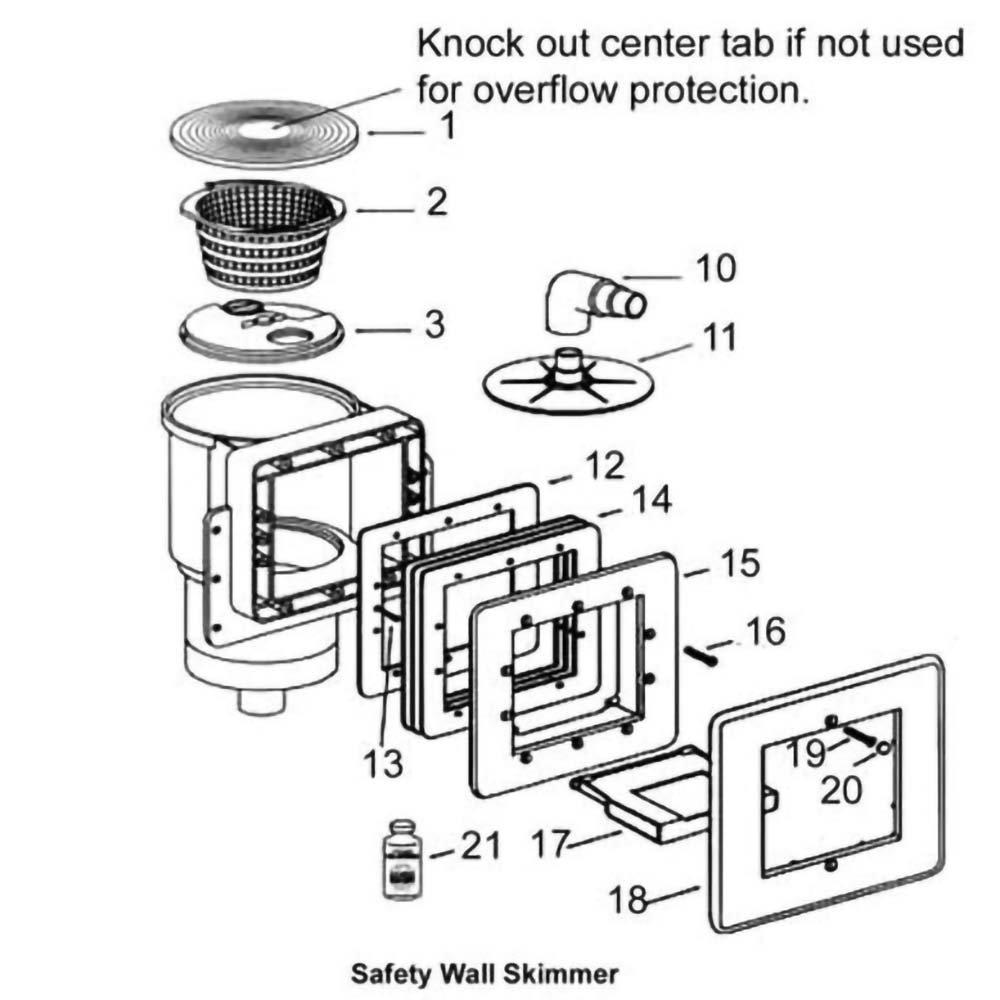 Knock out center tab if not used for overflow protection.

1
2
3
10
11
12
14
15
16
13
19
20
21
17
18

Safety Wall Skimmer