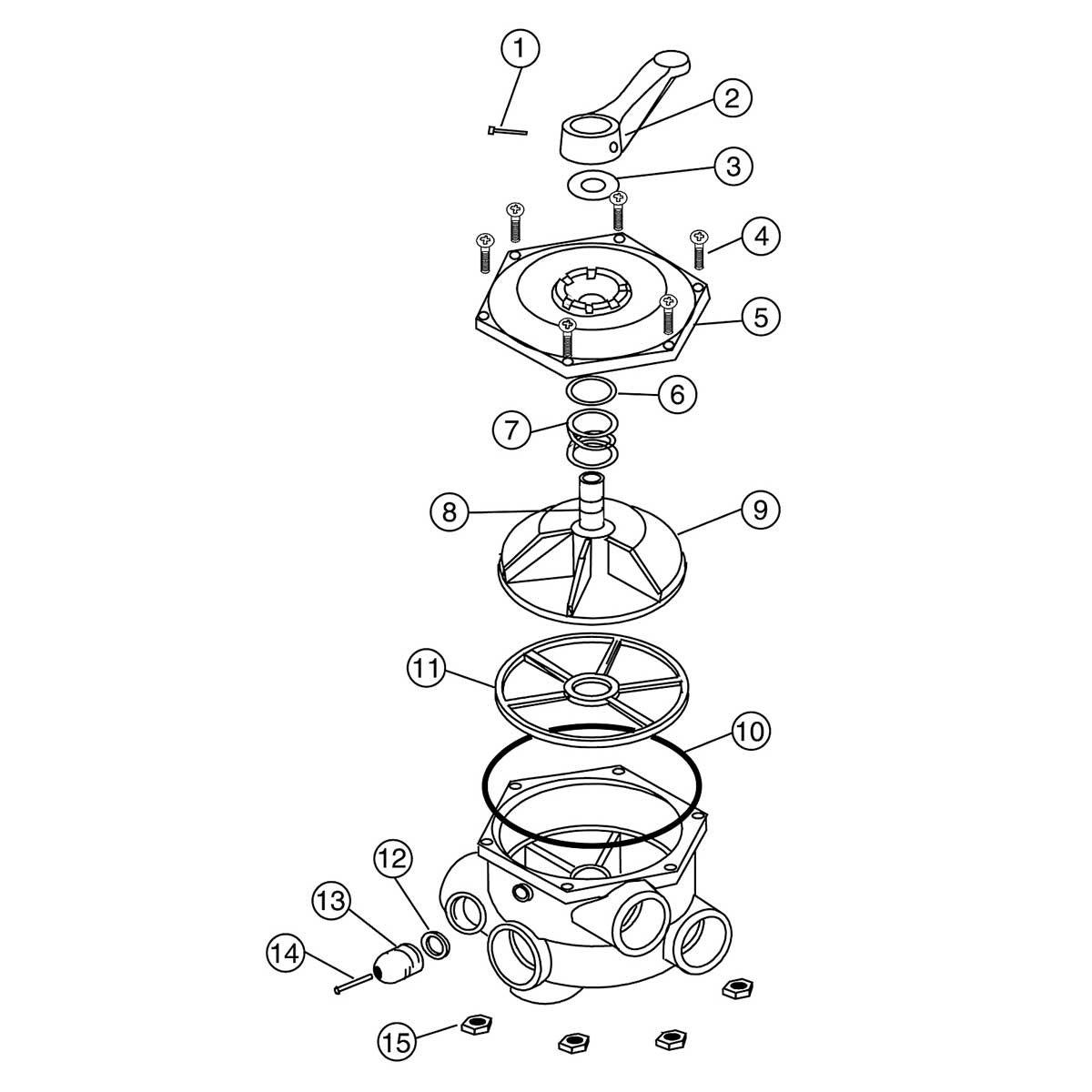 1
2
3
4
5
6
7
8
9
11
10
12
13
14
15