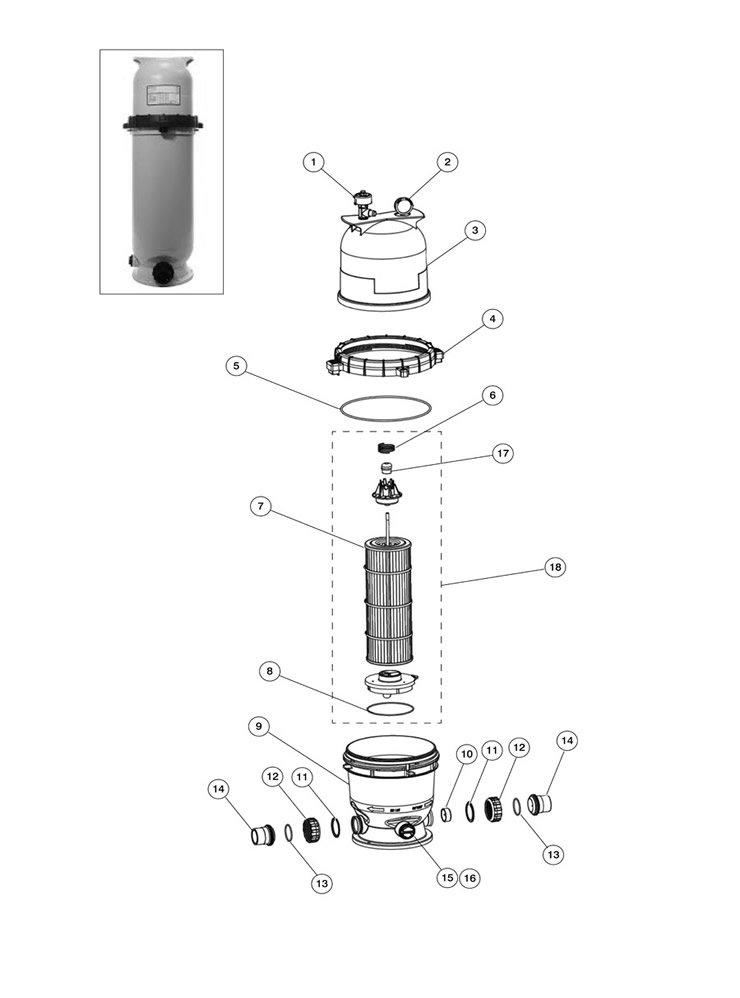 1
2
3
4
5
6
17
7
18
8
9
10
11
12
14
14
12
11
13
13
15
16