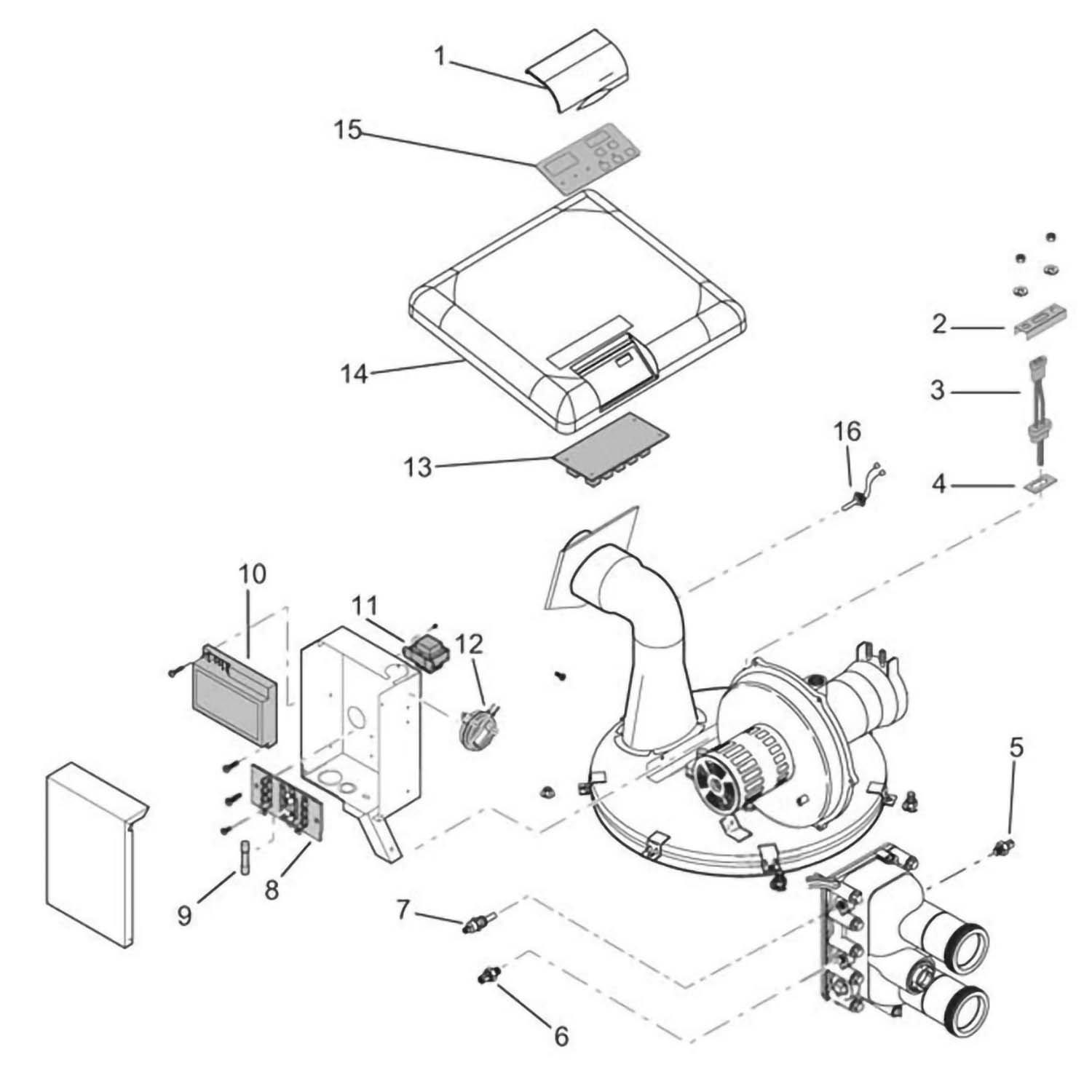 1
15
2
3
14
16
13
4
10
11
12
5
9
8
7
6