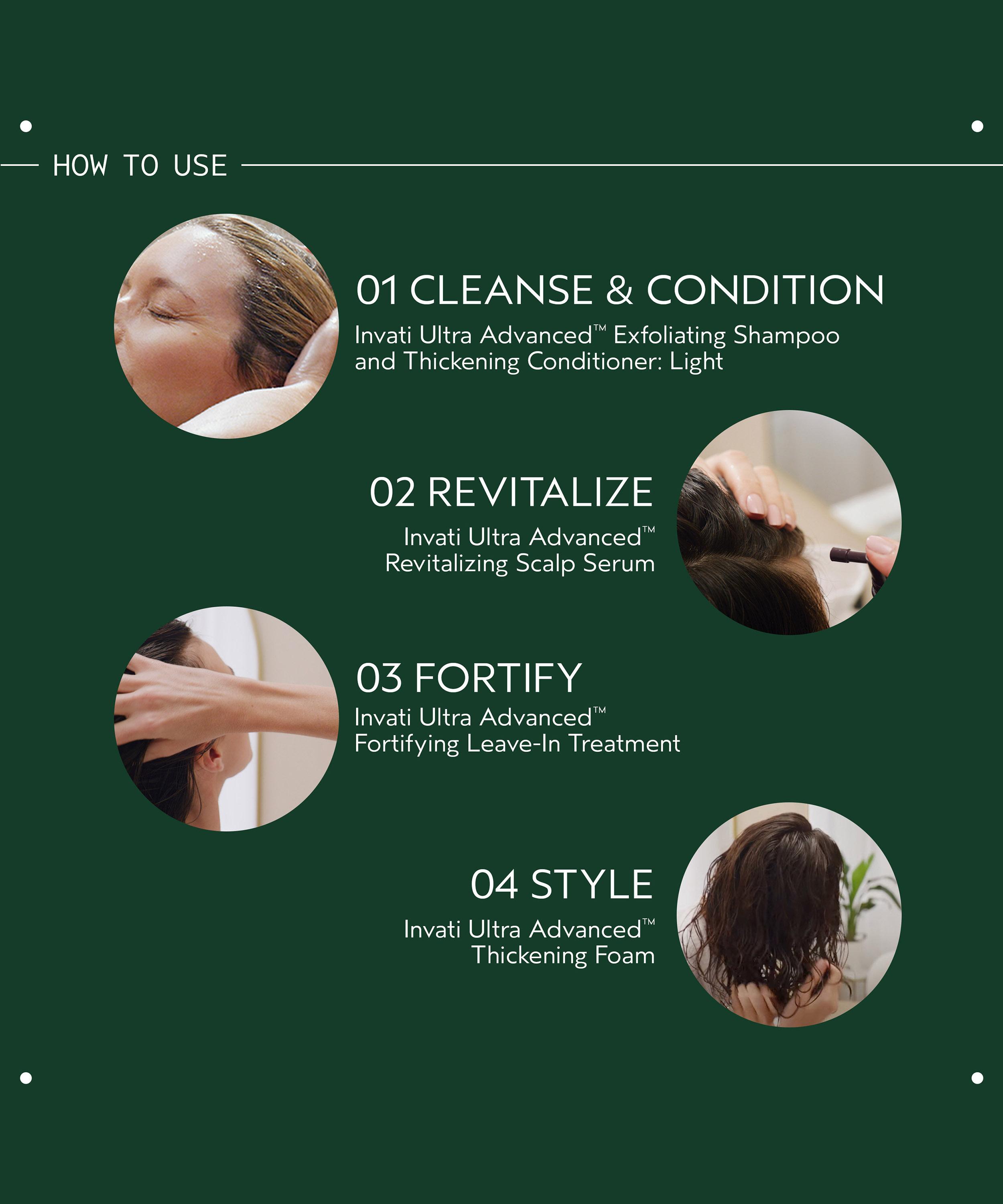 HOW TO USE

01 CLEANSE & CONDITION

Invati Ultra Advanced™ Exfoliating Shampoo and Thickening Conditioner: Light

02 REVITALIZE

Invati Ultra Advanced™ Revitalizing Scalp Serum

03 FORTIFY

Invati Ultra Advanced™ Fortifying Leave-In Treatment

04 STYLE

Invati Ultra Advanced™ Thickening Foam