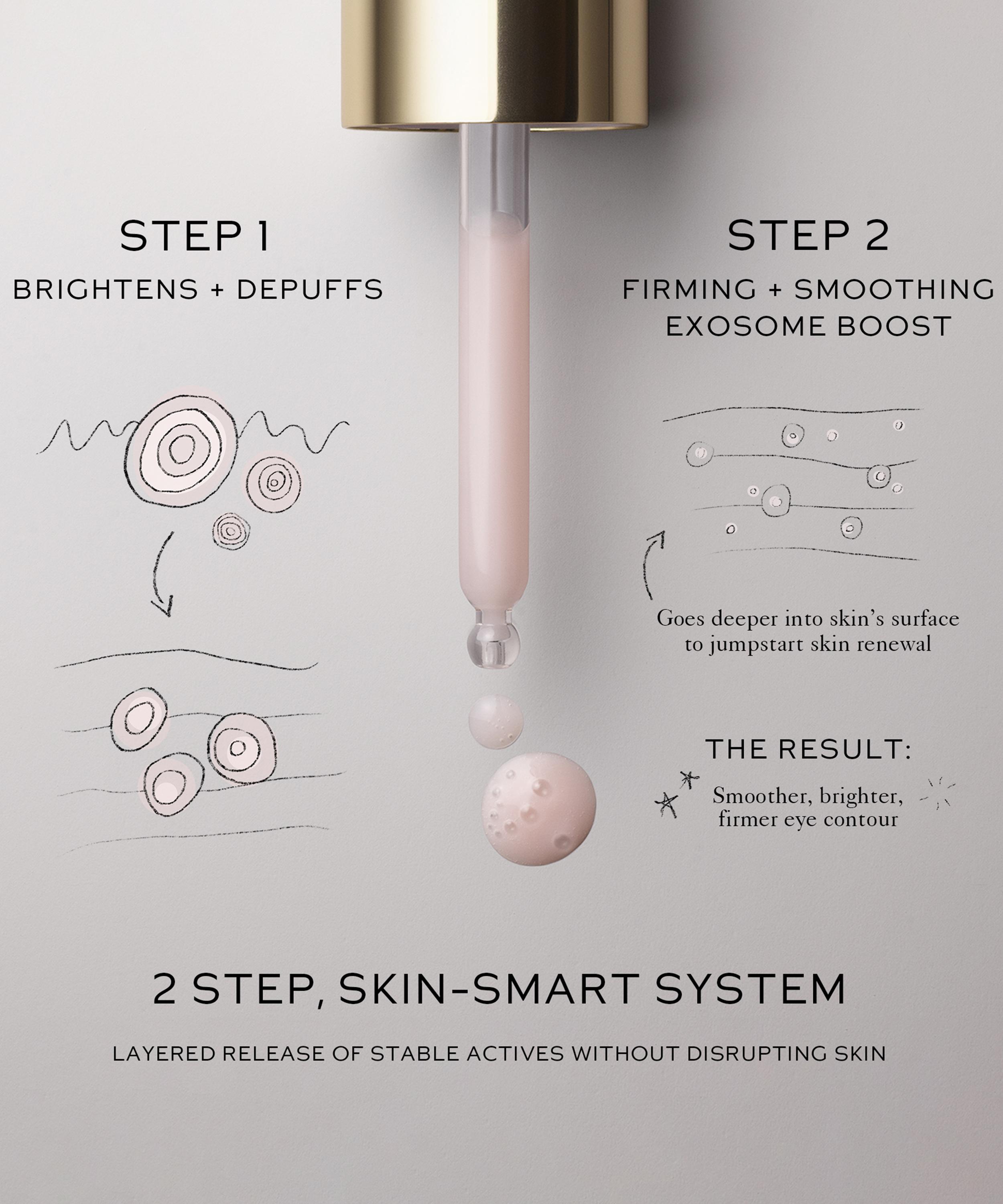 STEP 1

BRIGHTENS + DEPUFFS

STEP 2

FIRMING + SMOOTHING EXOSOME BOOST

Goes deeper into skin's surface to jumpstart skin renewal

THE RESULT:

Smoother, brighter, firmer eye contour

2 STEP, SKIN-SMART SYSTEM

LAYERED RELEASE OF STABLE ACTIVES WITHOUT DISRUPTING SKIN