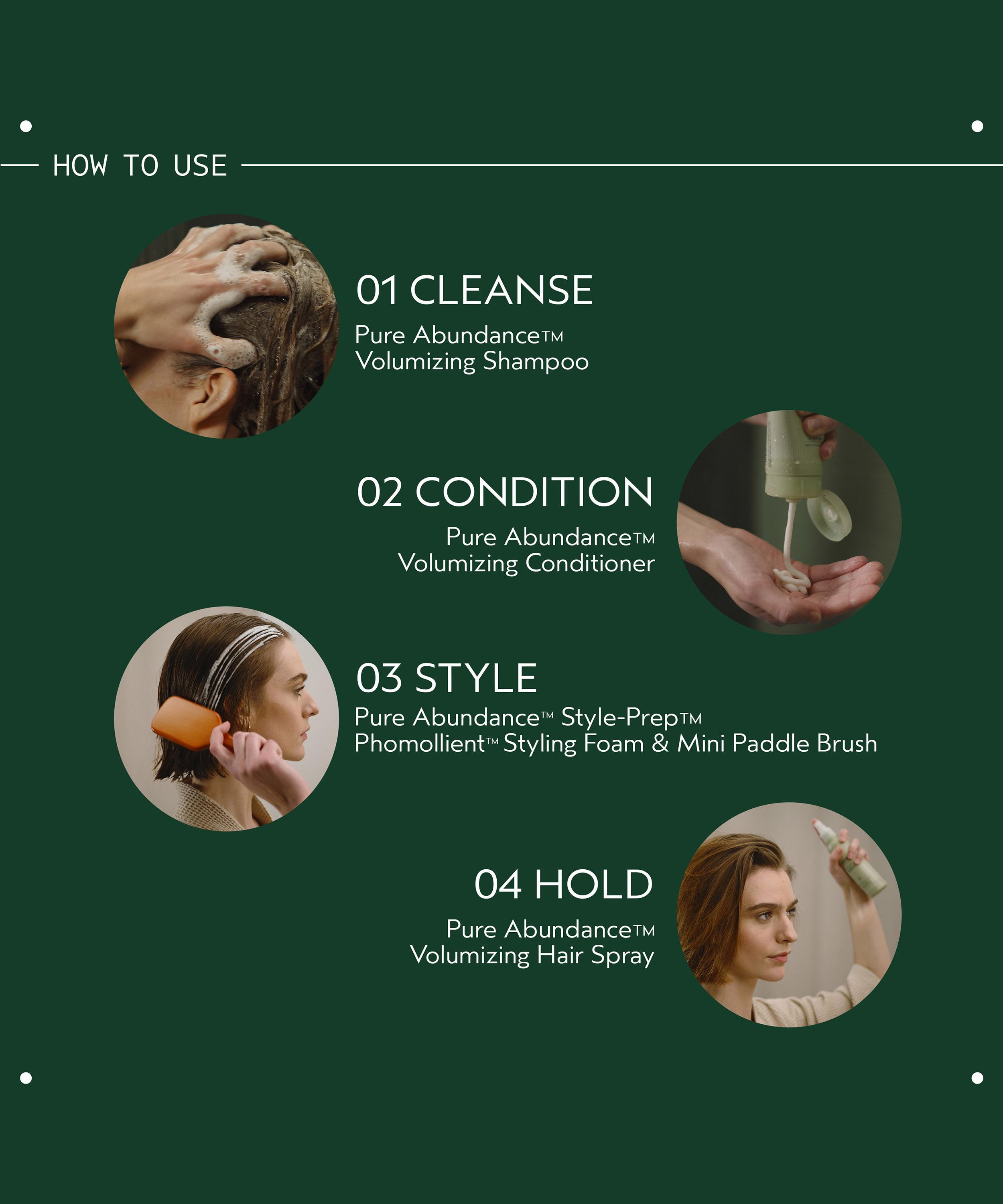 HOW TO USE

01 CLEANSE

Pure Abundance™ Volumizing Shampoo

02 CONDITION

Pure Abundance™ Volumizing Conditioner

03 STYLE

Pure Abundance™ Style-Prep™ Phomollient™ Styling Foam & Mini Paddle Brush

04 HOLD

Pure Abundance™ Volumizing Hair Spray