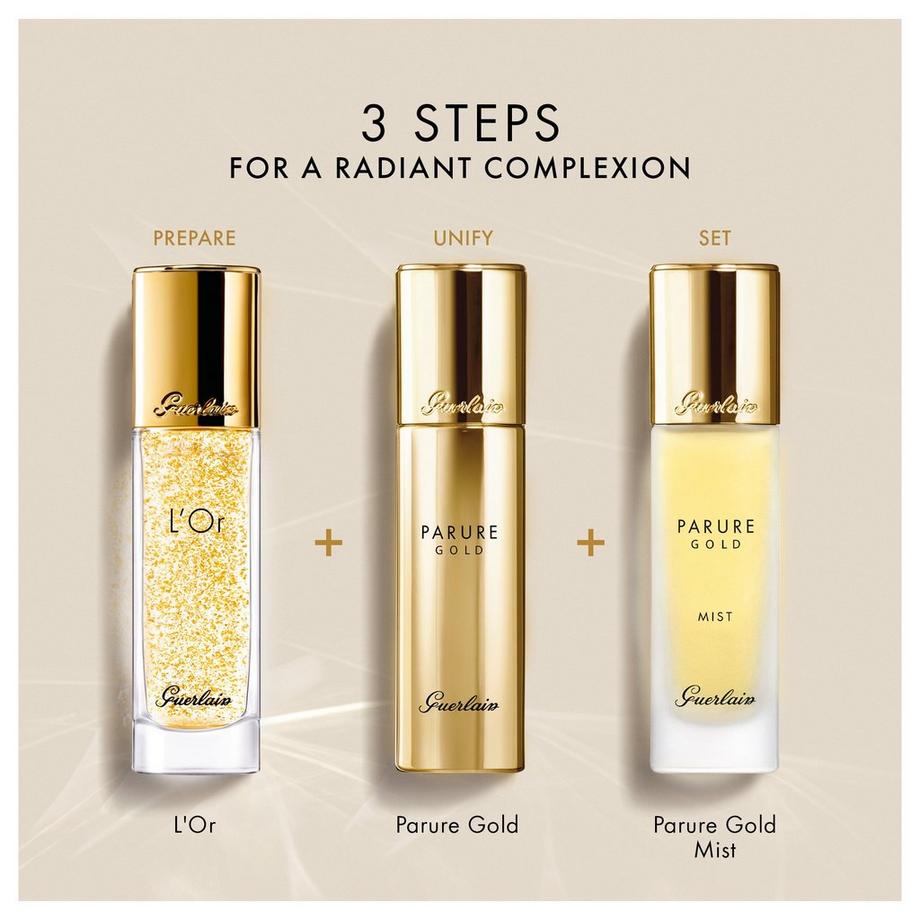 3 STEPS
FOR A RADIANT COMPLEXION

PREPARE

Guerlain

L'Or

Guerlain

L'Or

+

UNIFY

Guerlain

PARURE
GOLD

Guerlain

Parure Gold

+

SET

Guerlain

PARURE
GOLD

MIST

Guerlain

Parure Gold
Mist