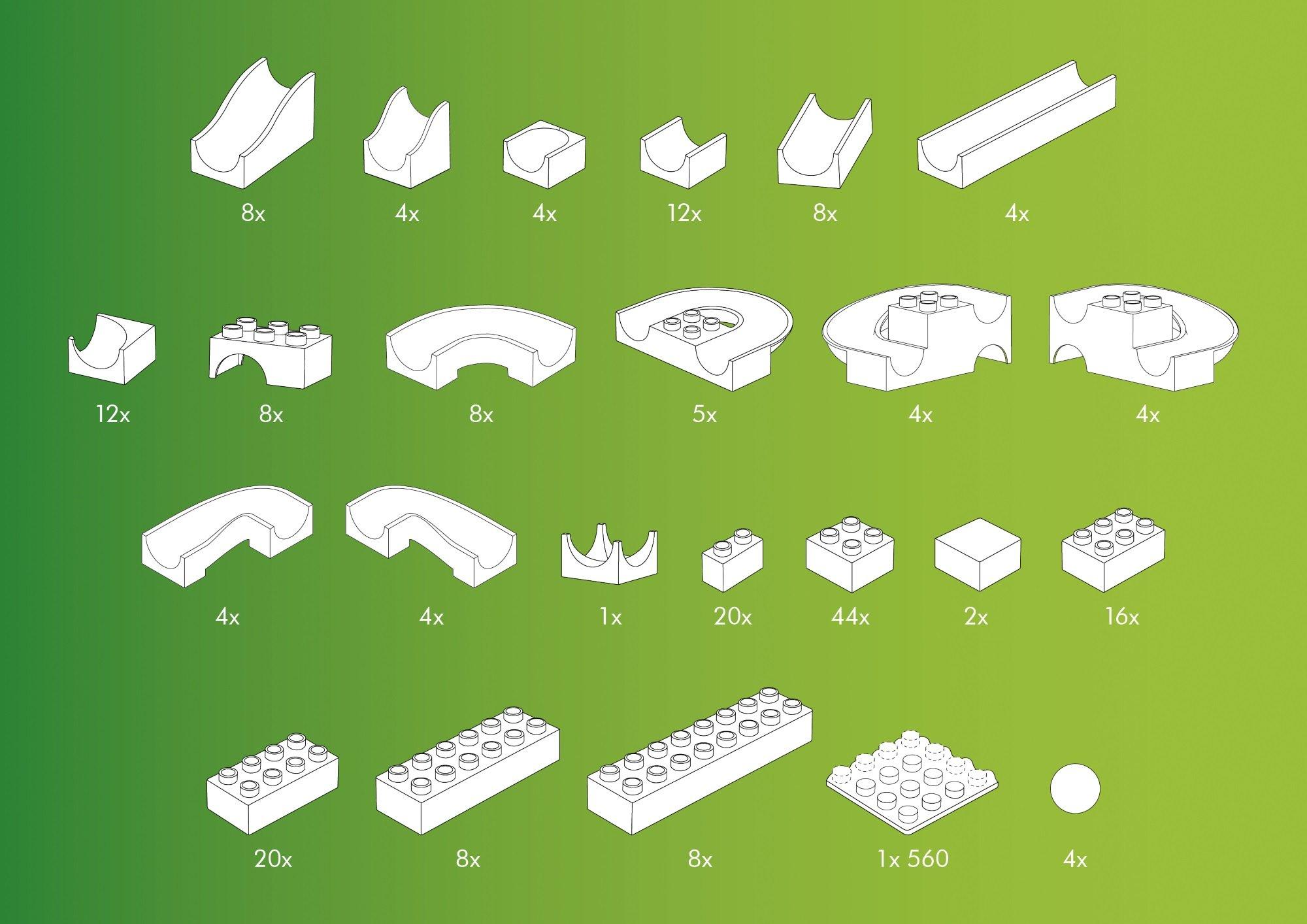 8x 4x 4x 12x 8x 4x

12x 8x 8x 5x 4x 4x

4x 4x 1x 20x 44x 2x 16x

20x 8x 8x 1x 560 4x