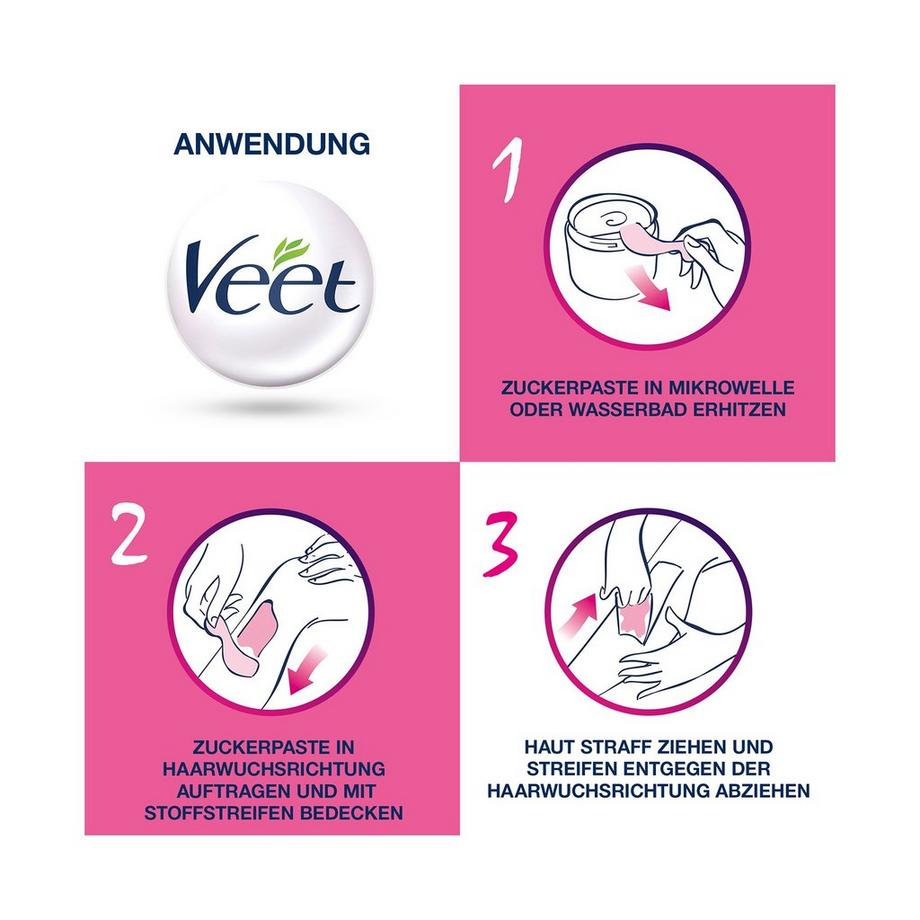 ANWENDUNG

Veet

1

ZUCKERPASTE IN MIKROWELLE ODER WASSERBAD ERHITZEN

2

ZUCKERPASTE IN HAARWUCHSRICHTUNG AUFTRAGEN UND MIT STOFFSTREIFEN BEDECKEN

3

HAUT STRAFF ZIEHEN UND STREIFEN ENTGEGEN DER HAARWUCHSRICHTUNG ABZIEHEN