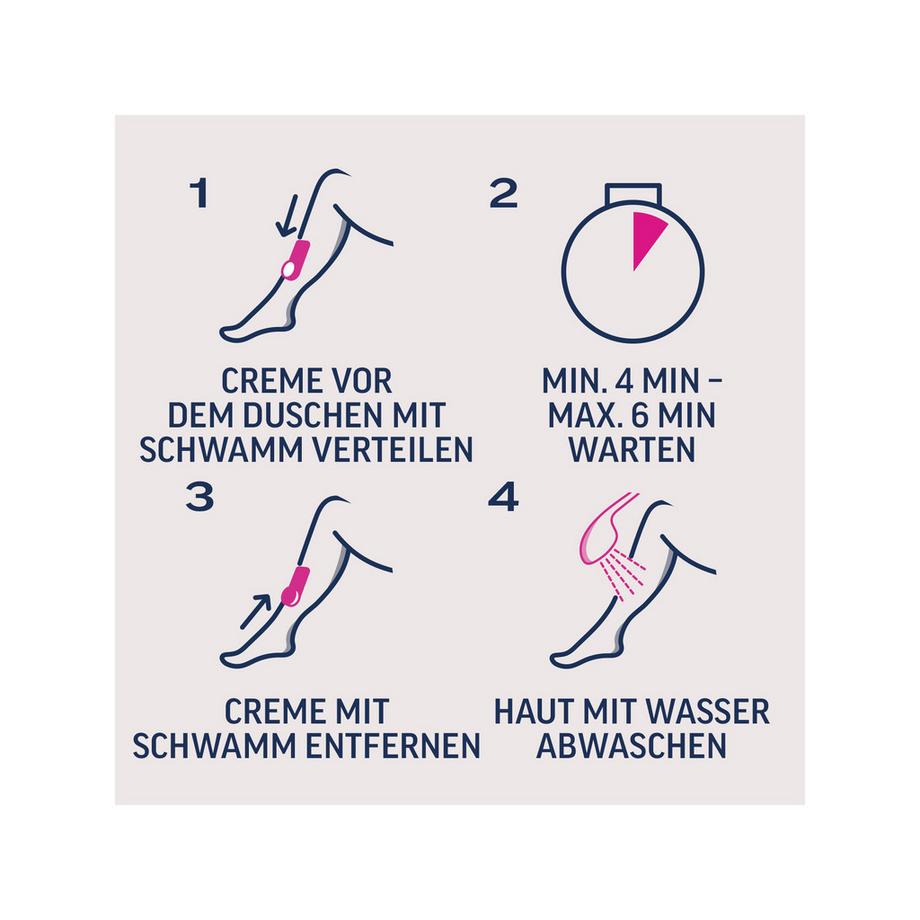 1

CREME VOR DEM DUSCHEN MIT SCHWAMM VERTEILEN

2

MIN. 4 MIN – MAX. 6 MIN WARTEN

3

CREME MIT SCHWAMM ENTFERNEN

4

HAUT MIT WASSER ABWASCHEN